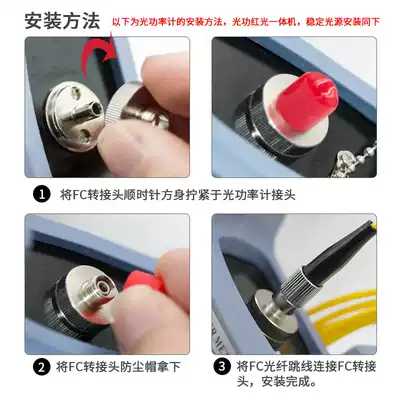 安装方法

以下为光功率计的安装方法，光功红光一体机，稳定光源安装同下

1 将FC转接头顺时针方身拧紧于光功率计接头

2 将FC转接头防尘帽拿下

3 将FC光纤跳线连接FC转接头，安装完成。