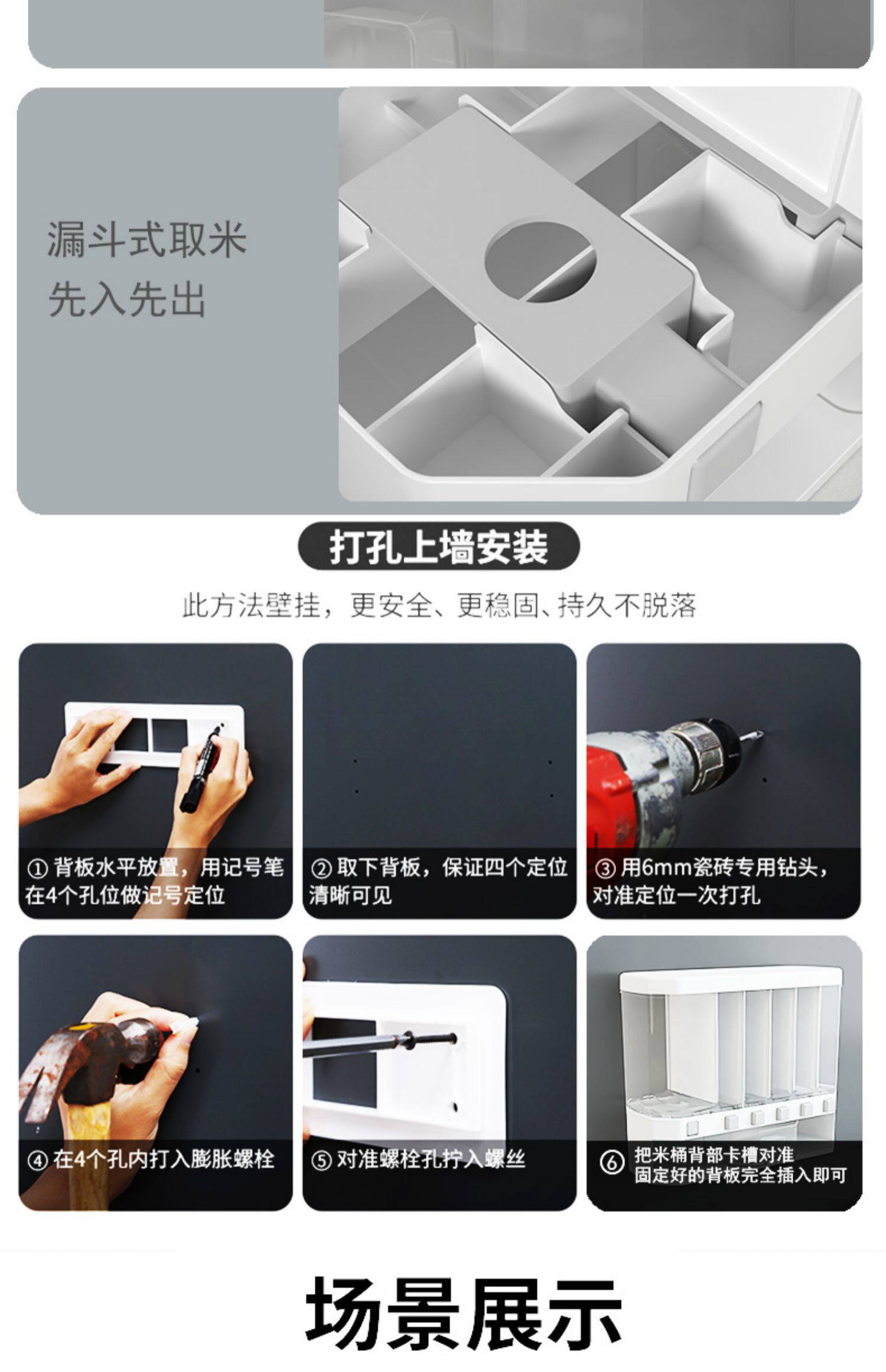 漏斗式取米
先入先出

打孔上墙安装

此方法壁挂，更安全、更稳固、持久不脱落

① 背板水平放置，用记号笔在4个孔位做记号定位

② 取下背板，保证四个定位清晰可见

③ 用6mm瓷砖专用钻头，对准定位一次打孔

④ 在4个孔内打入膨胀螺栓

⑤ 对准螺栓孔拧入螺丝

⑥ 把米桶背部卡槽对准固定好的背板完全插入即可

场景展示