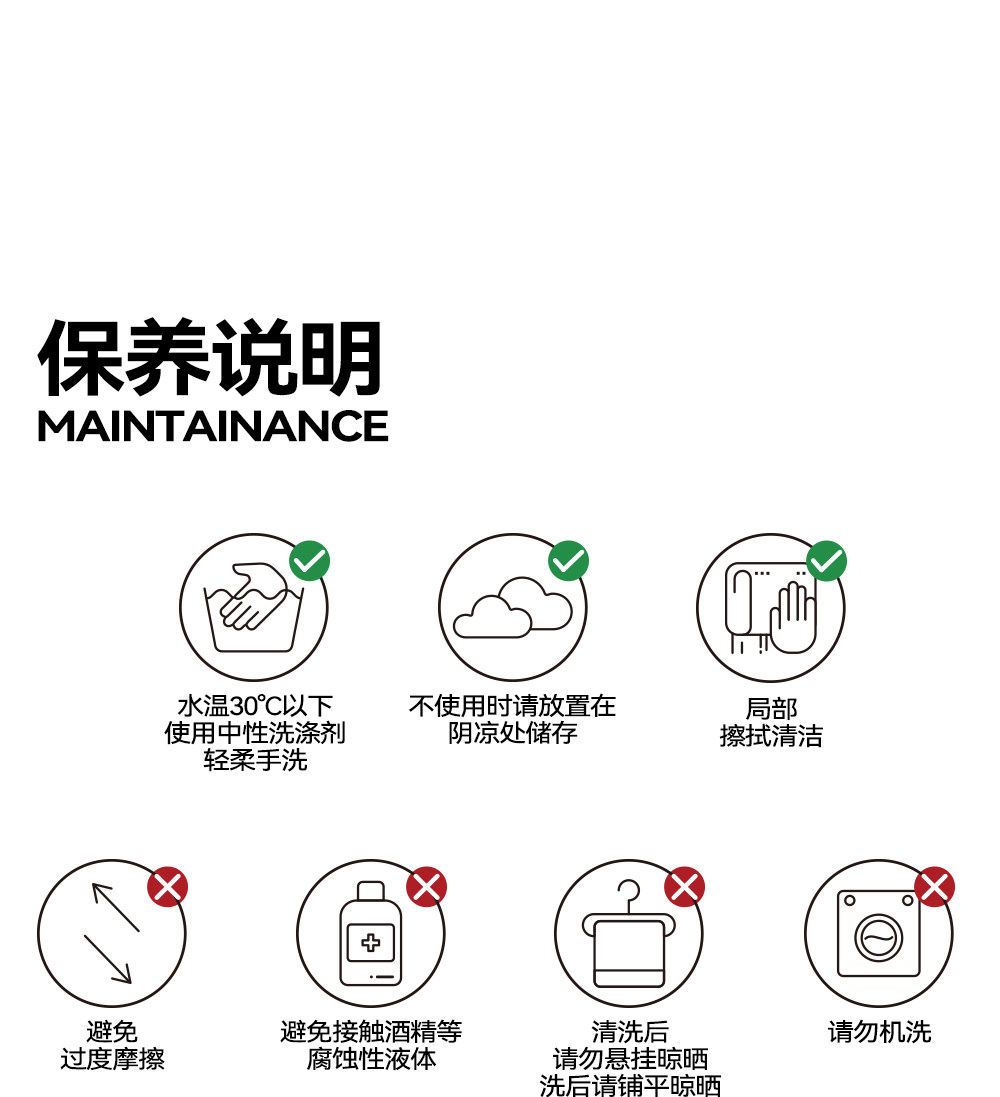 保养说明
MAINTAINANCE

水温30℃以下
使用中性洗涤剂
轻柔手洗

不使用时请放置在
阴凉处储存

局部
擦拭清洁

避免
过度摩擦

避免接触酒精等
腐蚀性液体

清洗后
请勿悬挂晾晒
洗后请铺平晾晒

请勿机洗