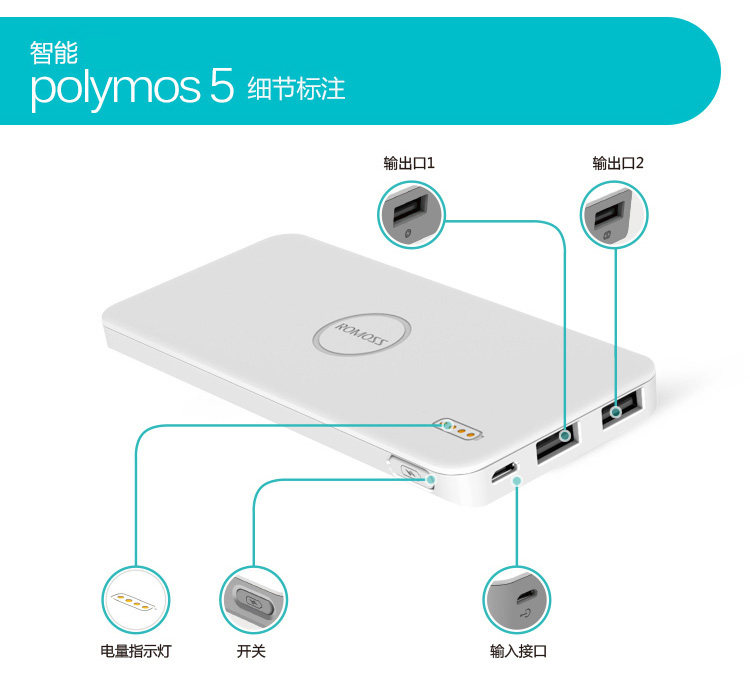 智能
polymos 5 细节标注

输出口1

输出口2

ROMOSS

电量指示灯

开关

输入接口