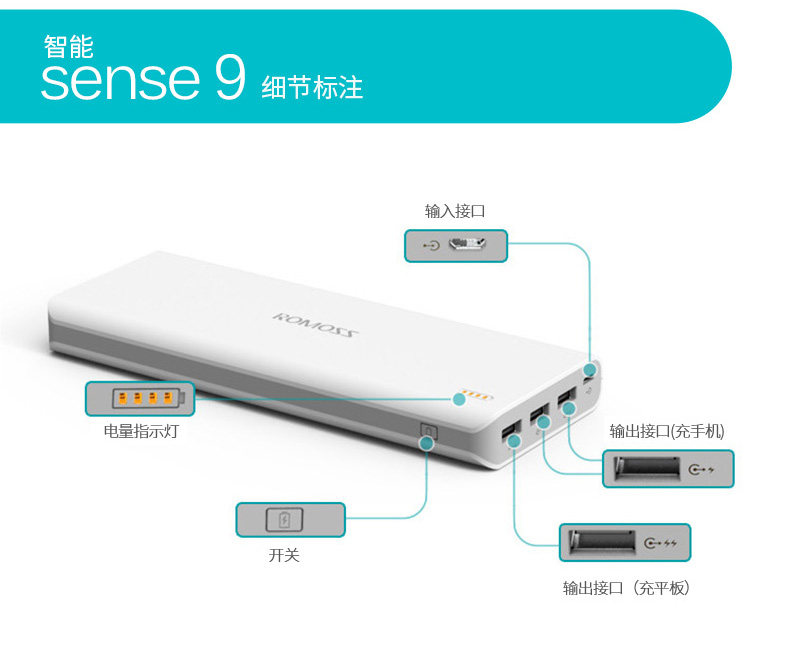 智能
sense 9 细节标注

输入接口

ROMOSS

电量指示灯

输出接口(充手机)

开关

输出接口（充平板）