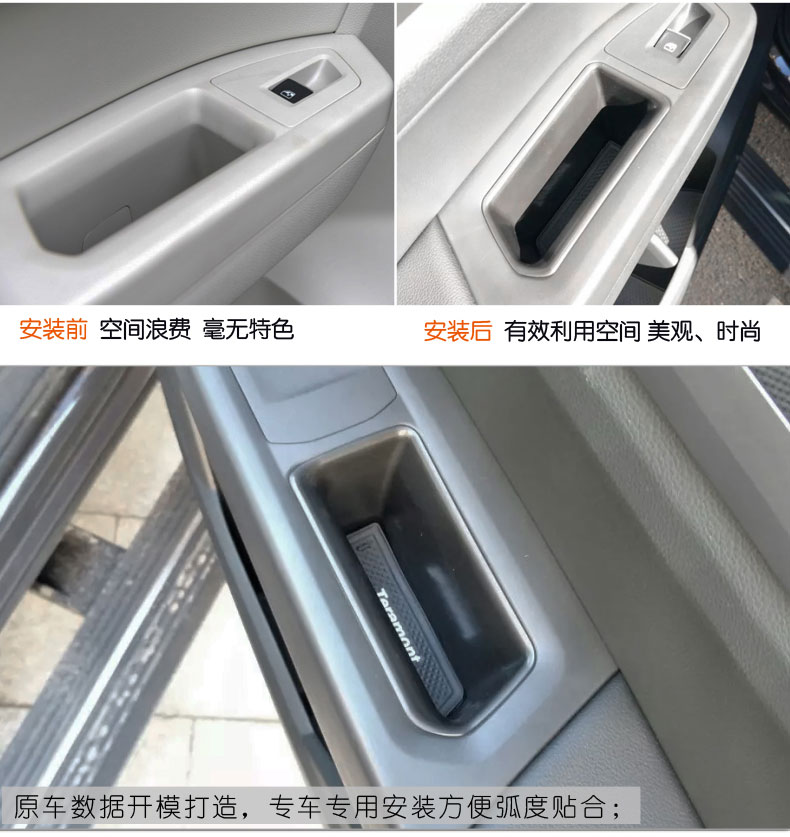 安装前 空间浪费 毫无特色

安装后 有效利用空间 美观、时尚

Teramont

原车数据开模打造，专车专用安装方便弧度贴合；