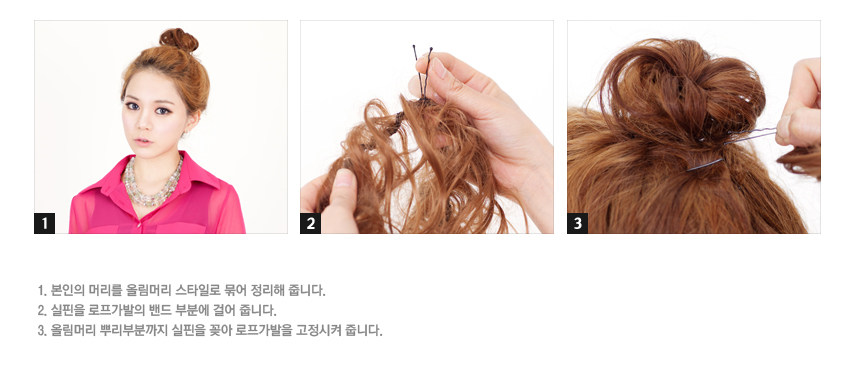 1

2

3

1. 본인의 머리를 올림머리 스타일로 묶어 정리해 줍니다.
2. 실핀을 로프가발의 밴드 부분에 걸어 줍니다.
3. 올림머리 뿌리부분까지 실핀을 꽂아 로프가발을 고정시켜 줍니다.