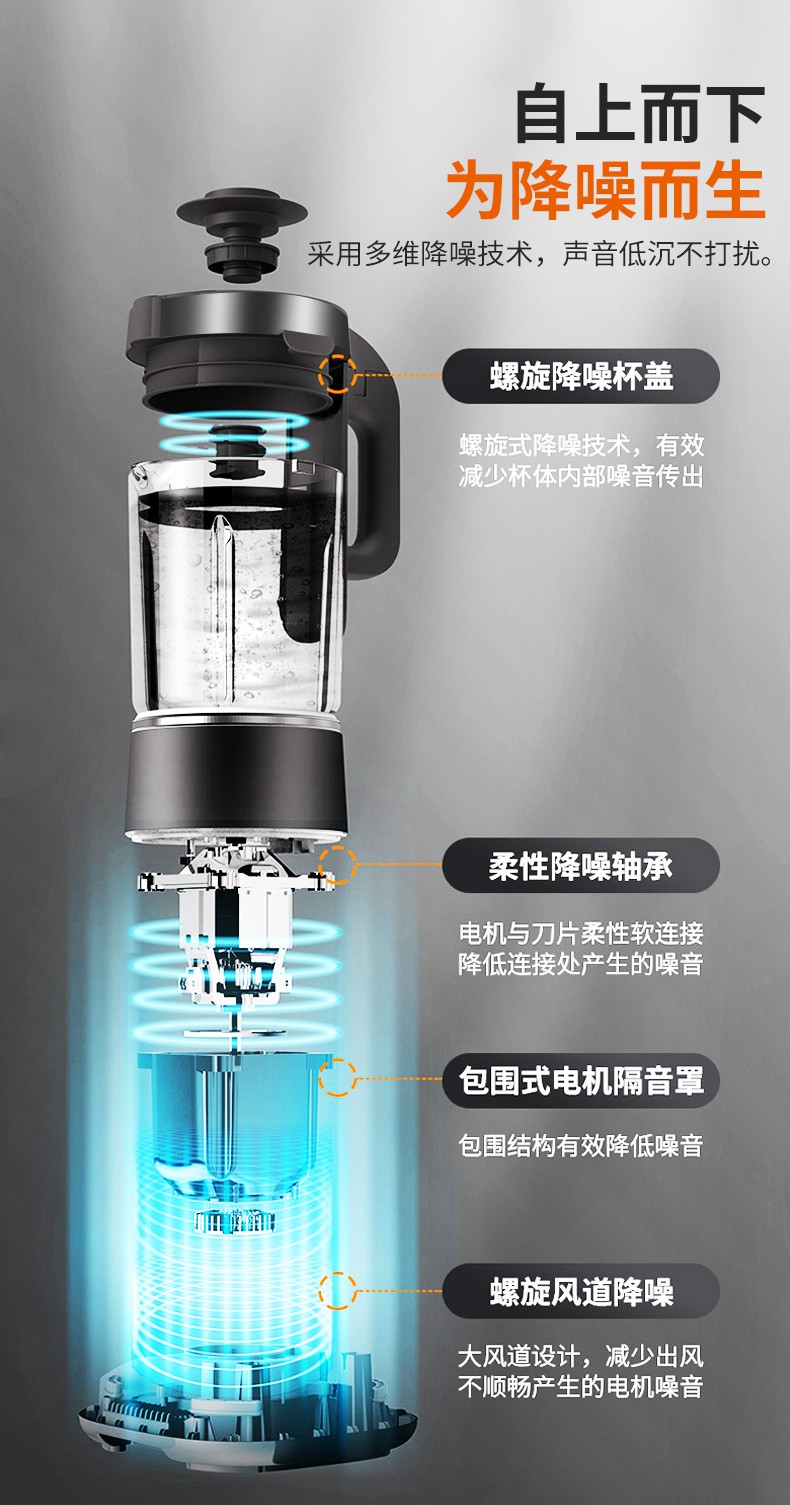 自上而下
为降噪而生
采用多维降噪技术，声音低沉不打扰。

螺旋降噪杯盖
螺旋式降噪技术，有效减少杯体内部噪音传出

柔性降噪轴承
电机与刀片柔性软连接降低连接处产生的噪音

包围式电机隔音罩
包围结构有效降低噪音

螺旋风道降噪
大风道设计，减少出风不顺畅产生的电机噪音