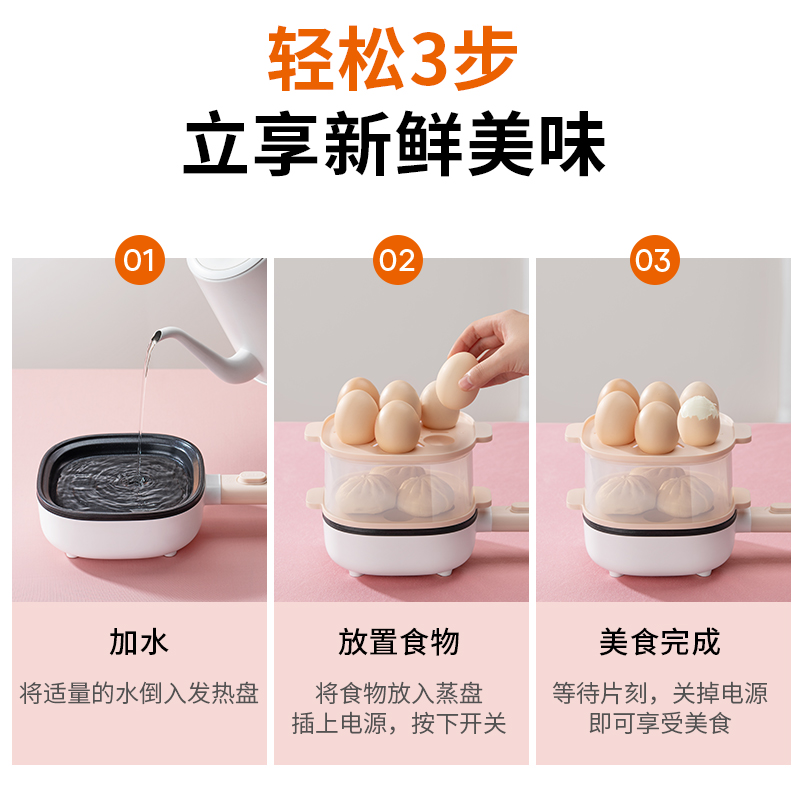 轻松3步
立享新鲜美味

01
加水
将适量的水倒入发热盘

02
放置食物
将食物放入蒸盘
插上电源，按下开关

03
美食完成
等待片刻，关掉电源
即可享受美食