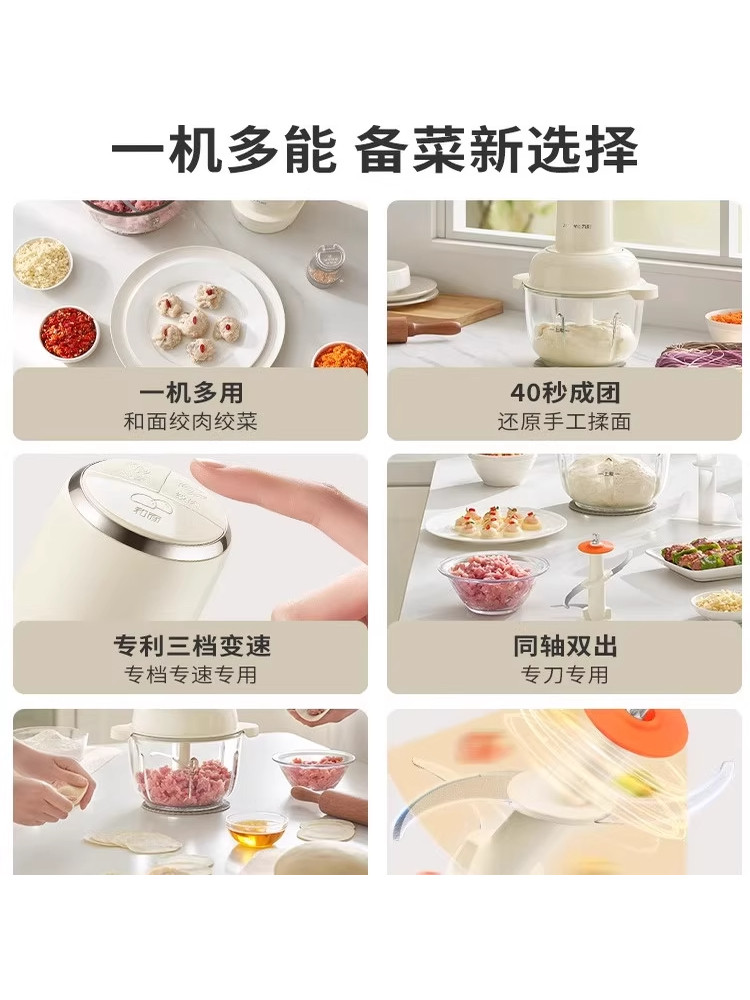 一机多能 备菜新选择

一机多用
和面绞肉绞菜

40秒成团
还原手工揉面

和面

专利三档变速
专档专速专用

同轴双出
专刀专用