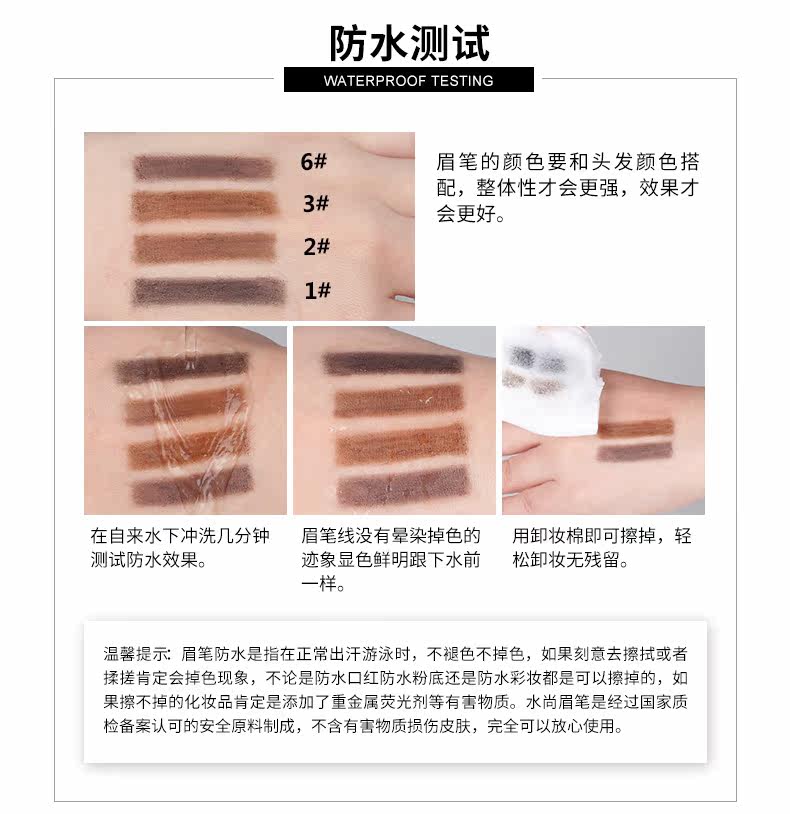 防水测试

WATERPROOF TESTING

6#

3#

2#

1#

眉笔的颜色要和头发颜色搭配，整体性才会更强，效果才会更好。

在自来水下冲洗几分钟测试防水效果。

眉笔线没有晕染掉色的迹象显色鲜明跟下水前一样。

用卸妆棉即可擦掉，轻松卸妆无残留。

温馨提示：眉笔防水是指在正常出汗游泳时，不褪色不掉色，如果刻意去擦拭或者揉搓肯定会掉色现象，不论是防水口红防水粉底还是防水彩妆都是可以擦掉的，如果擦不掉的化妆品肯定是添加了重金属荧光剂等有害物质。水尚眉笔是经过国家质检备案认可的安全原料制成，不含有害物质损伤皮肤，完全可以放心使用。