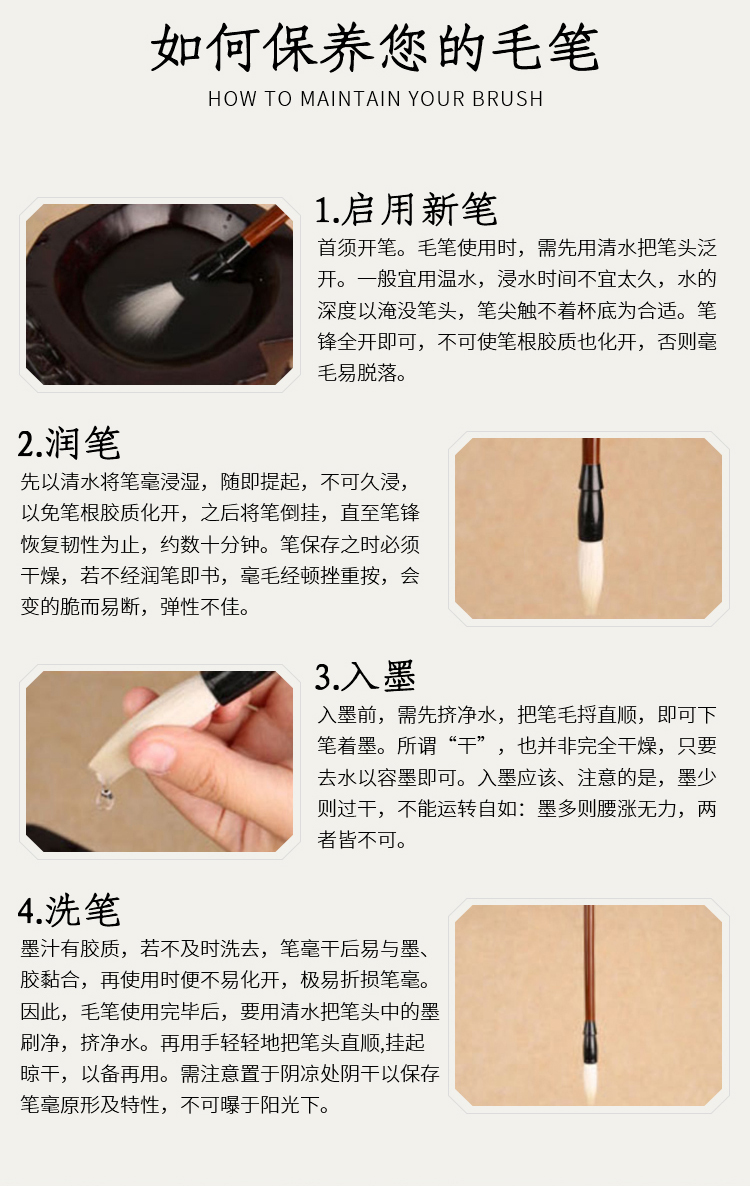 如何保养您的毛笔
HOW TO MAINTAIN YOUR BRUSH

1.启用新笔
首须开笔。毛笔使用时，需先用清水把笔头泛开。一般宜用温水，浸水时间不宜太久，水的深度以淹没笔头，笔尖触不着杯底为合适。笔锋全开即可，不可使笔根胶质也化开，否则毫毛易脱落。

2.润笔
先以清水将笔毫浸湿，随即提起，不可久浸，以免笔根胶质化开，之后将笔倒挂，直至笔锋恢复韧性为止，约数十分钟。笔保存之时必须干燥，若不经润笔即书，毫毛经顿挫重按，会变的脆而易断，弹性不佳。

3.入墨
入墨前，需先挤净水，把笔毛捋直顺，即可下笔着墨。所谓“干”，也并非完全干燥，只要去水以容墨即可。入墨应该、注意的是，墨少则过干，不能运转自如：墨多则腰涨无力，两者皆不可。

4.洗笔
墨汁有胶质，若不及时洗去，笔毫干后易与墨、胶黏合，再使用时便不易化开，极易折损笔毫。因此，毛笔使用完毕后，要用清水把笔头中的墨刷净，挤净水。再用手轻轻地把笔头直顺,挂起晾干，以备再用。需注意置于阴凉处阴干以保存笔毫原形及特性，不可曝于阳光下。