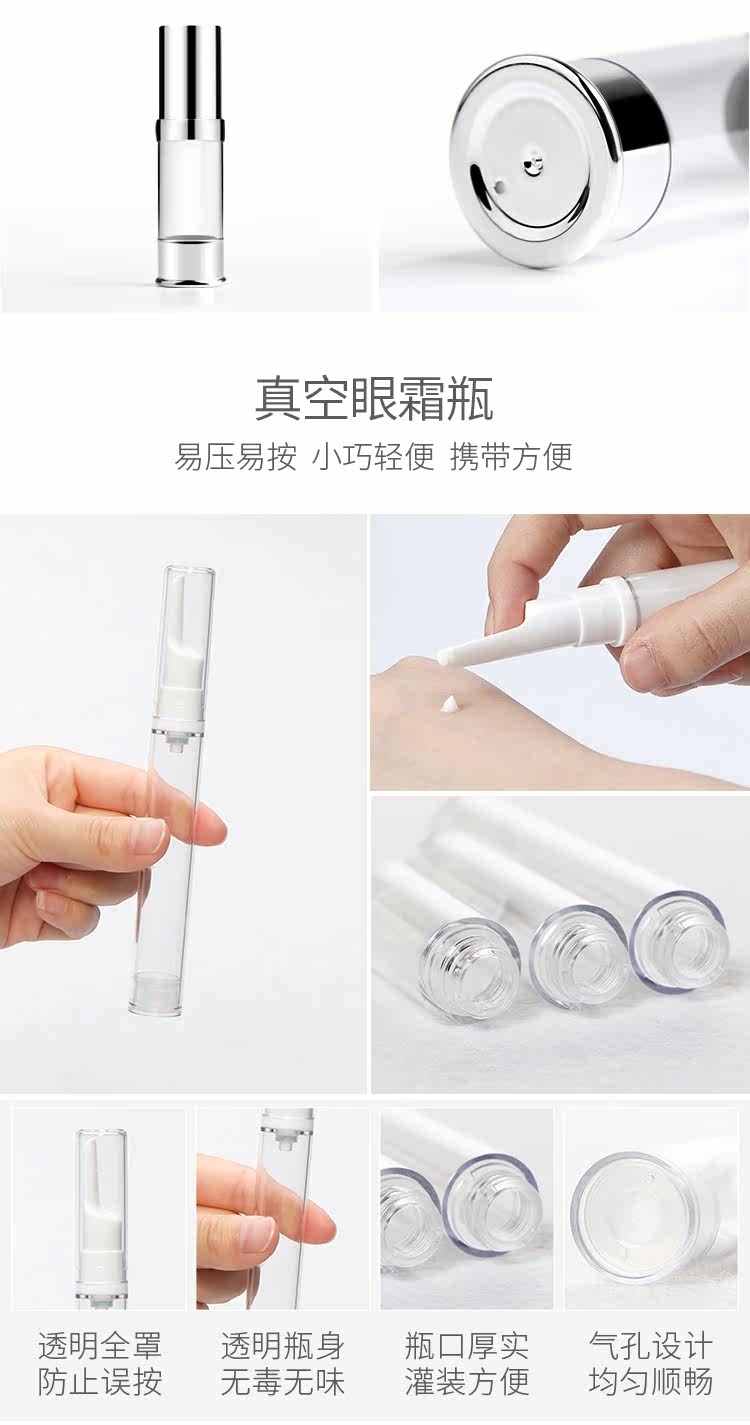 真空眼霜瓶

易压易按 小巧轻便 携带方便

透明全罩
防止误按

透明瓶身
无毒无味

瓶口厚实
灌装方便

气孔设计
均匀顺畅