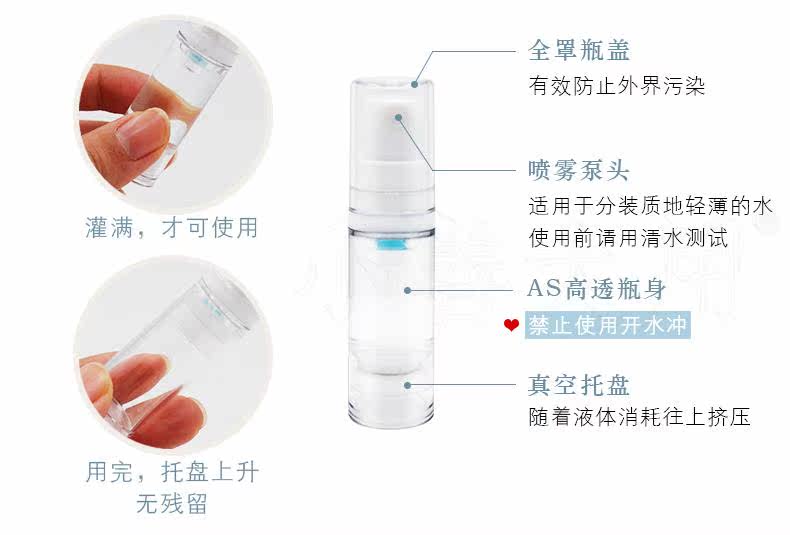 灌满，才可使用

用完，托盘上升
无残留

全罩瓶盖
有效防止外界污染

喷雾泵头
适用于分装质地轻薄的水
使用前请用清水测试

AS高透瓶身
禁止使用开水冲

真空托盘
随着液体消耗往上挤压