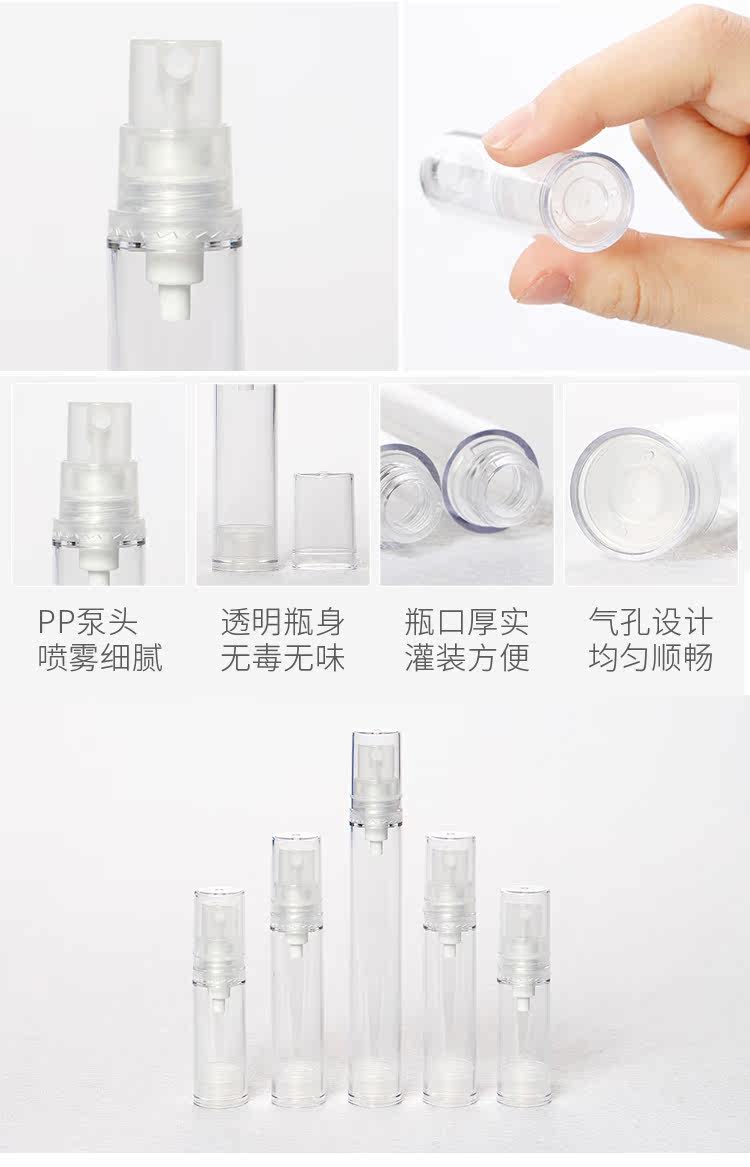 PP泵头
喷雾细腻

透明瓶身
无毒无味

瓶口厚实
灌装方便

气孔设计
均匀顺畅