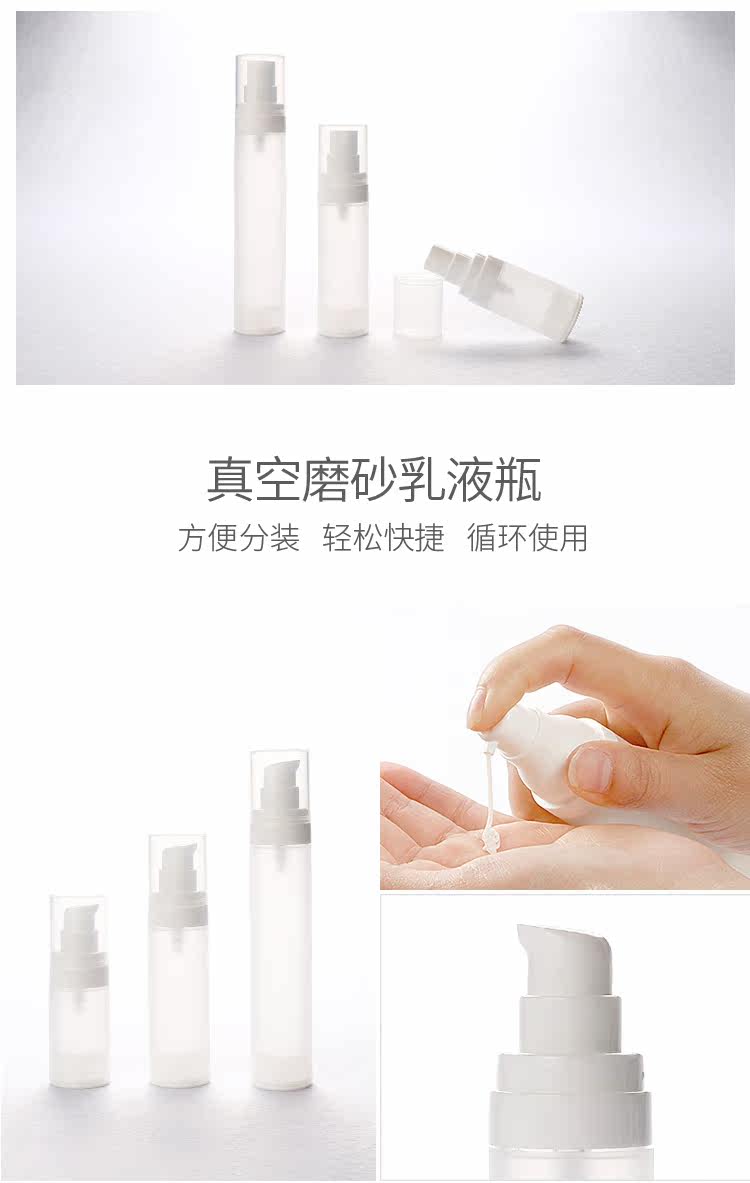 真空磨砂乳液瓶

方便分装 轻松快捷 循环使用