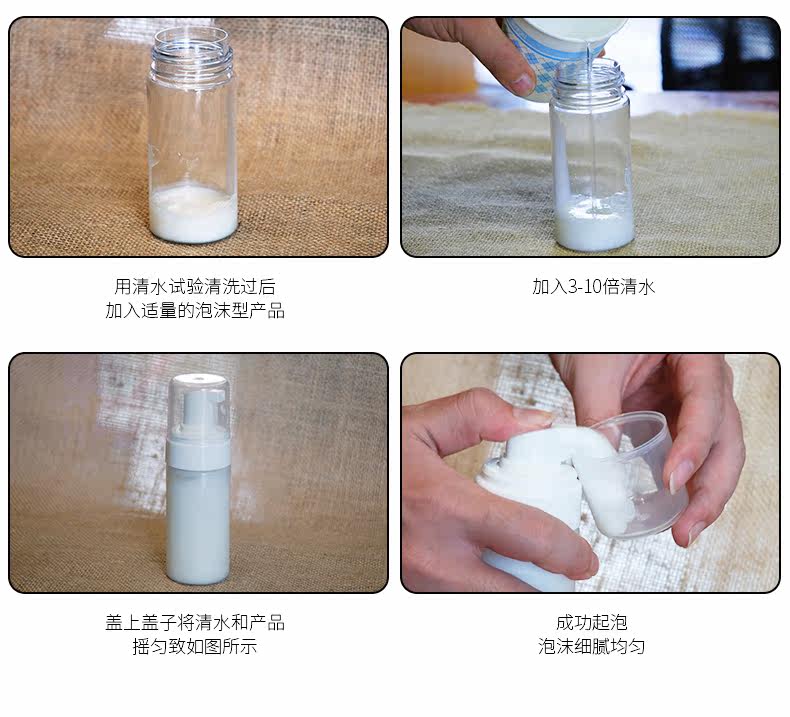 用清水试验清洗过后
加入适量的泡沫型产品

加入3-10倍清水

盖上盖子将清水和产品
摇匀致如图所示

成功起泡
泡沫细腻均匀