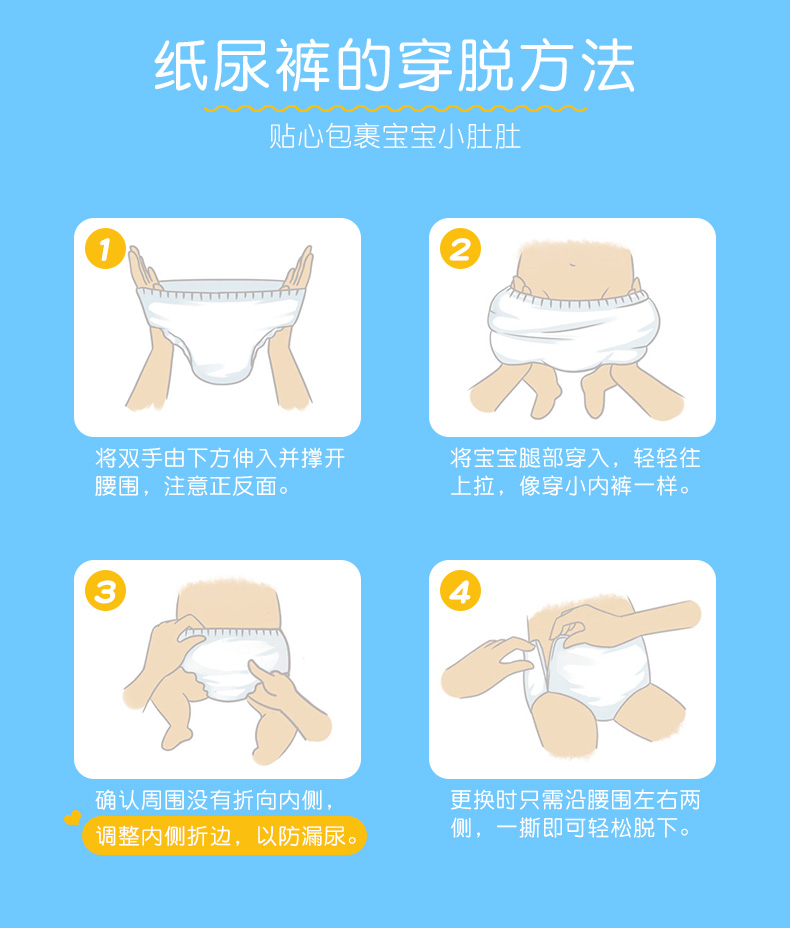 纸尿裤的穿脱方法

贴心包裹宝宝小肚肚

1

将双手由下方伸入并撑开腰围，注意正反面。

2

将宝宝腿部穿入，轻轻往上拉，像穿小内裤一样。

3

确认周围没有折向内侧，调整内侧折边，以防漏尿。

4

更换时只需沿腰围左右两侧，一撕即可轻松脱下。