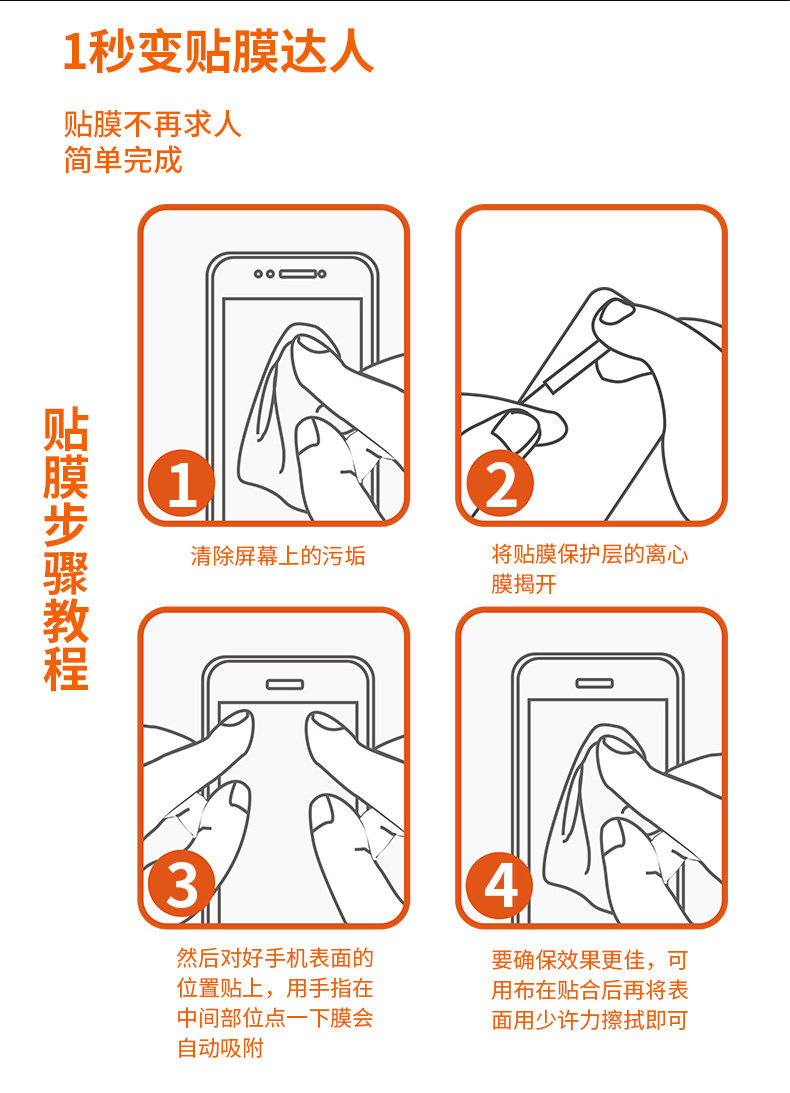 1秒变贴膜达人

贴膜不再求人
简单完成

贴膜步骤教程

1

清除屏幕上的污垢

2

将贴膜保护层的离心膜揭开

3

然后对好手机表面的位置贴上，用手指在中间部位点一下膜会自动吸附

4

要确保效果更佳，可用布在贴合后再将表面用少许力擦拭即可