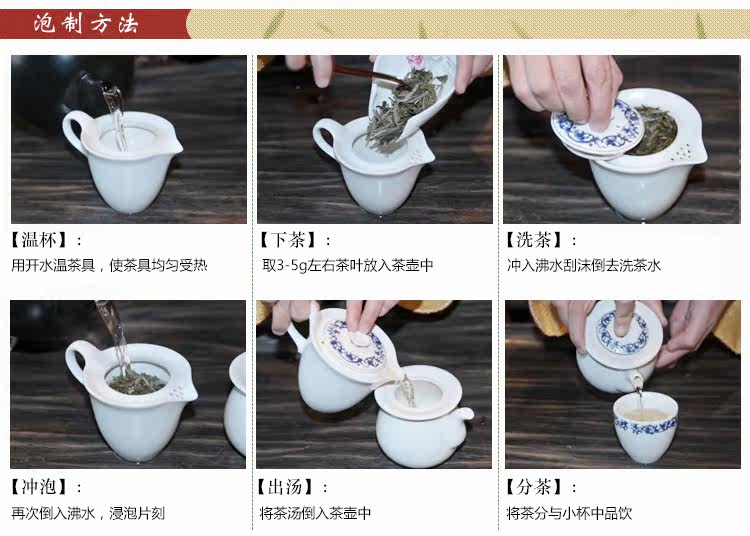 泡制方法

【温杯】：
用开水温茶具，使茶具均匀受热

【下茶】：
取3-5g左右茶叶放入茶壶中

【洗茶】：
冲入沸水刮沫倒去洗茶水

【冲泡】：
再次倒入沸水，浸泡片刻

【出汤】：
将茶汤倒入茶壶中

【分茶】：
将茶分与小杯中品饮