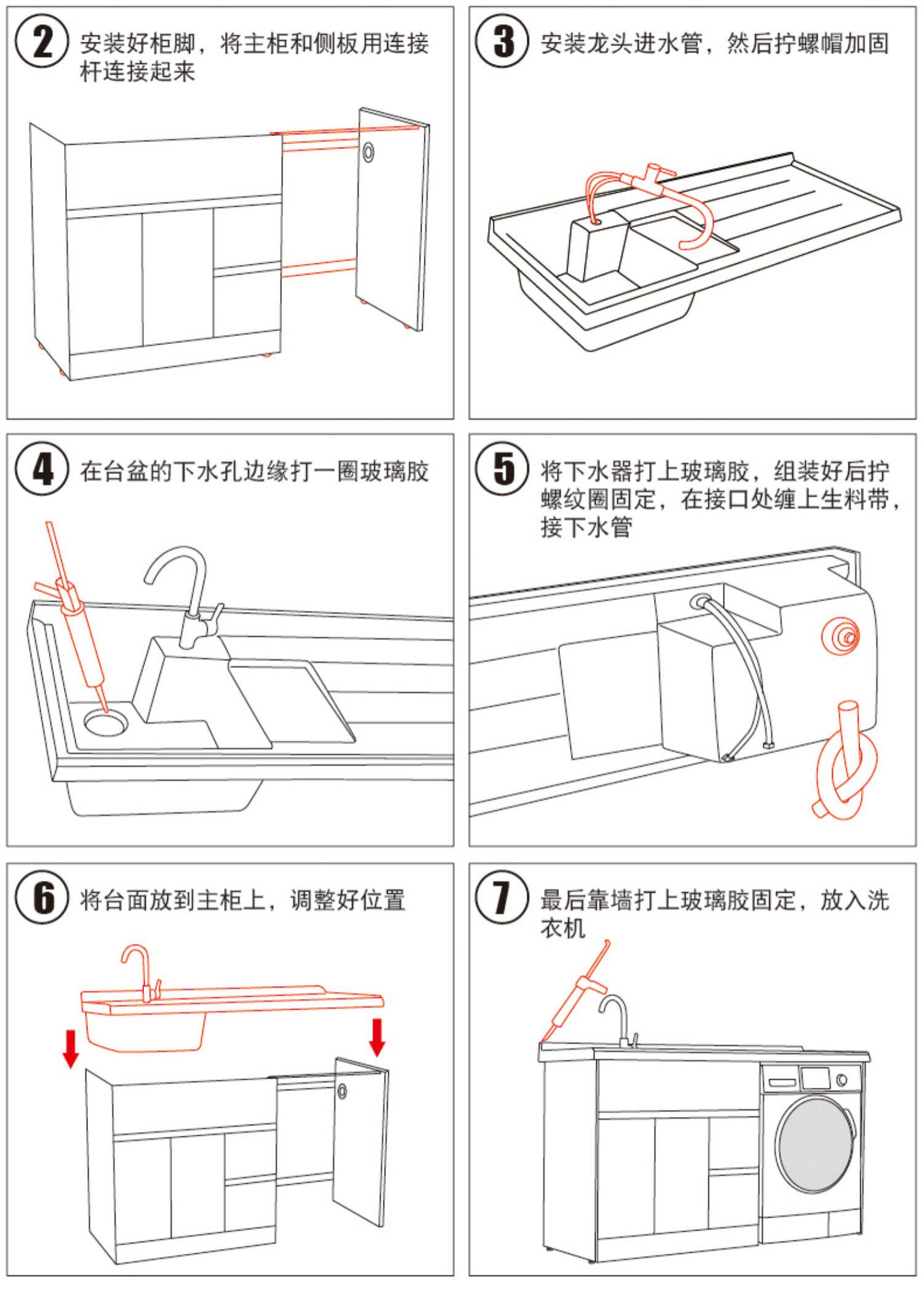 2 安装好柜脚，将主柜和侧板用连接杆连接起来

3 安装龙头进水管，然后拧螺帽加固

4 在台盆的下水孔边缘打一圈玻璃胶

5 将下水器打上玻璃胶，组装好后拧螺纹圈固定，在接口处缠上生料带，接下水管

6 将台面放到主柜上，调整好位置

7 最后靠墙打上玻璃胶固定，放入洗衣机