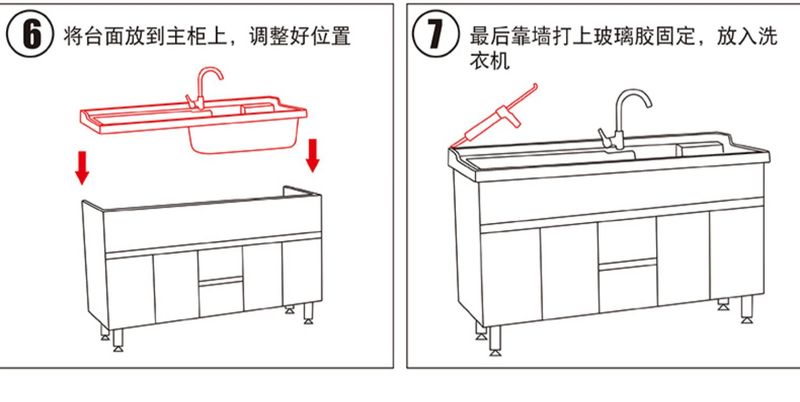 6 将台面放到主柜上，调整好位置

7 最后靠墙打上玻璃胶固定，放入洗衣机