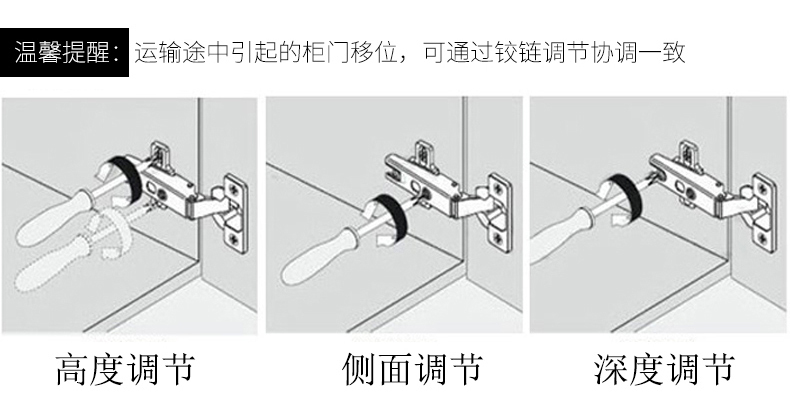 温馨提醒：运输途中引起的柜门移位，可通过铰链调节协调一致

高度调节

侧面调节

深度调节