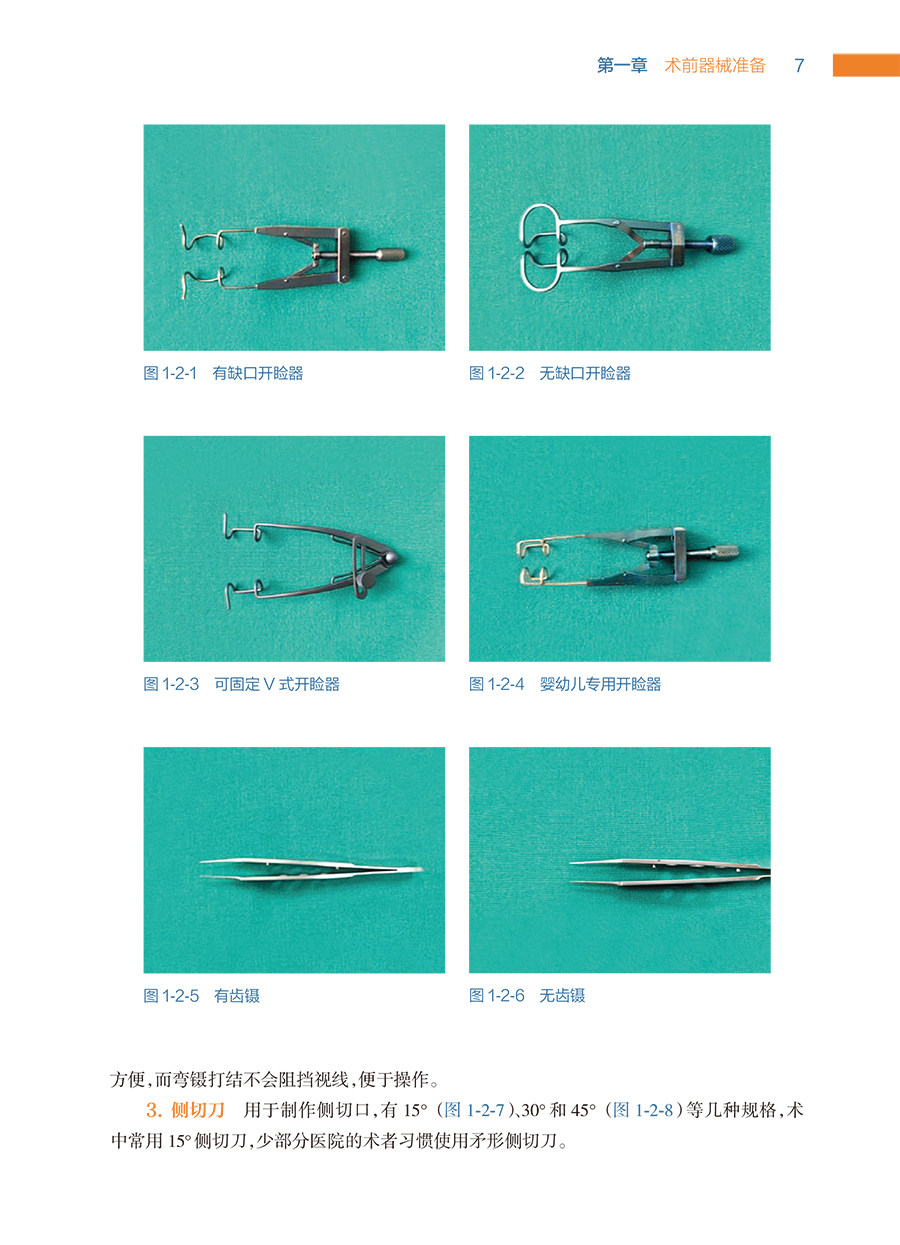 第一章　术前器械准备　7

图 1-2-1　有缺口开睑器

图 1-2-2　无缺口开睑器

图 1-2-3　可固定 V 式开睑器

图 1-2-4　婴幼儿专用开睑器

图 1-2-5　有齿镊

图 1-2-6　无齿镊

方便，而弯镊打结不会阻挡视线，便于操作。

3. 侧切刀　用于制作侧切口，有 15°（图 1-2-7）、30° 和 45°（图 1-2-8）等几种规格，术中常用 15° 侧切刀，少部分医院的术者习惯使用矛形侧切刀。