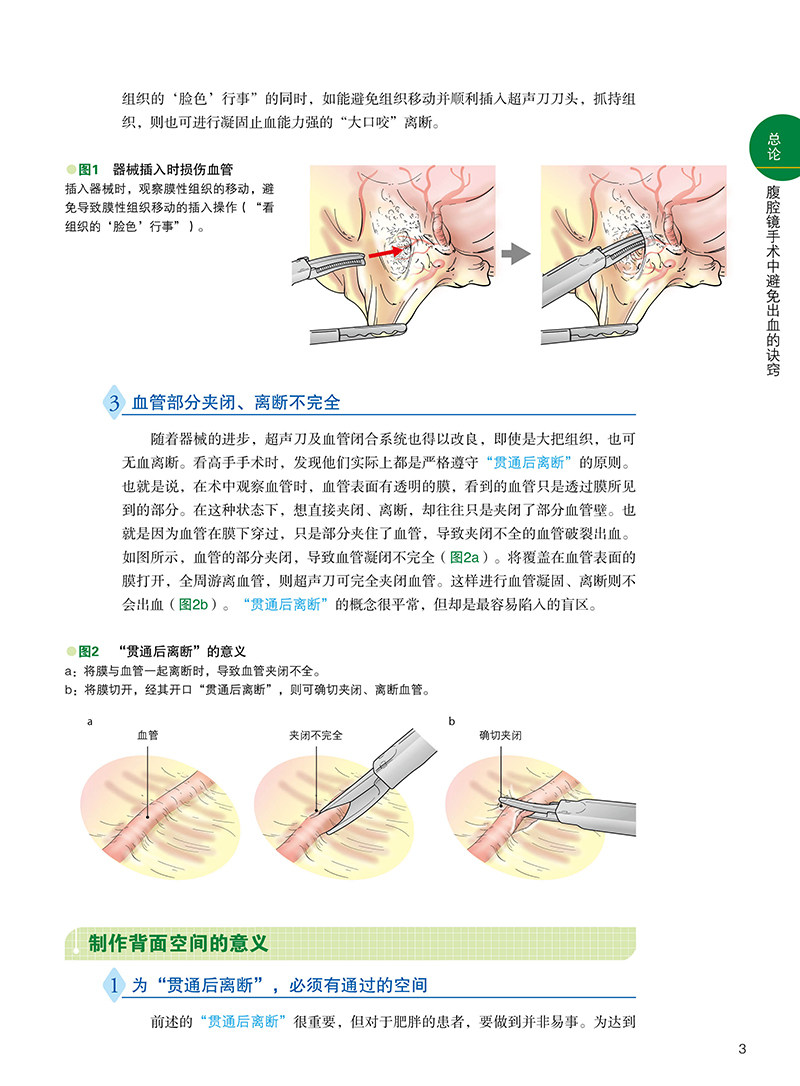 组织的‘脸色’行事”的同时，如能避免组织移动并顺利插入超声刀刀头，抓持组织，则也可进行凝固止血能力强的“大口咬”离断。

总论

腹腔镜手术中避免出血的诀窍

图1　器械插入时损伤血管
插入器械时，观察膜性组织的移动，避免导致膜性组织移动的插入操作（“看组织的‘脸色’行事”）。

3　血管部分夹闭、离断不完全

随着器械的进步，超声刀及血管闭合系统也得以改良，即使是大把组织，也可无血离断。看高手手术时，发现他们实际上都是严格遵守“贯通后离断”的原则。也就是说，在术中观察血管时，血管表面有透明的膜，看到的血管只是透过膜所见到的部分。在这种状态下，想直接夹闭、离断，却往往只是夹闭了部分血管壁。也就是因为血管在膜下穿过，只是部分夹住了血管，导致夹闭不全的血管破裂出血。如图所示，血管的部分夹闭，导致血管凝闭不完全（图2a）。将覆盖在血管表面的膜打开，全周游离血管，则超声刀可完全夹闭血管。这样进行血管凝固、离断则不会出血（图2b）。“贯通后离断”的概念很平常，但却是最容易陷入的盲区。

图2　“贯通后离断”的意义
a：将膜与血管一起离断时，导致血管夹闭不全。
b：将膜切开，经其开口“贯通后离断”，则可确切夹闭、离断血管。

a
血管
夹闭不完全
b
确切夹闭

制作背面空间的意义

1　为“贯通后离断”，必须有通过的空间

前述的“贯通后离断”很重要，但对于肥胖的患者，要做到并非易事。为达到

3