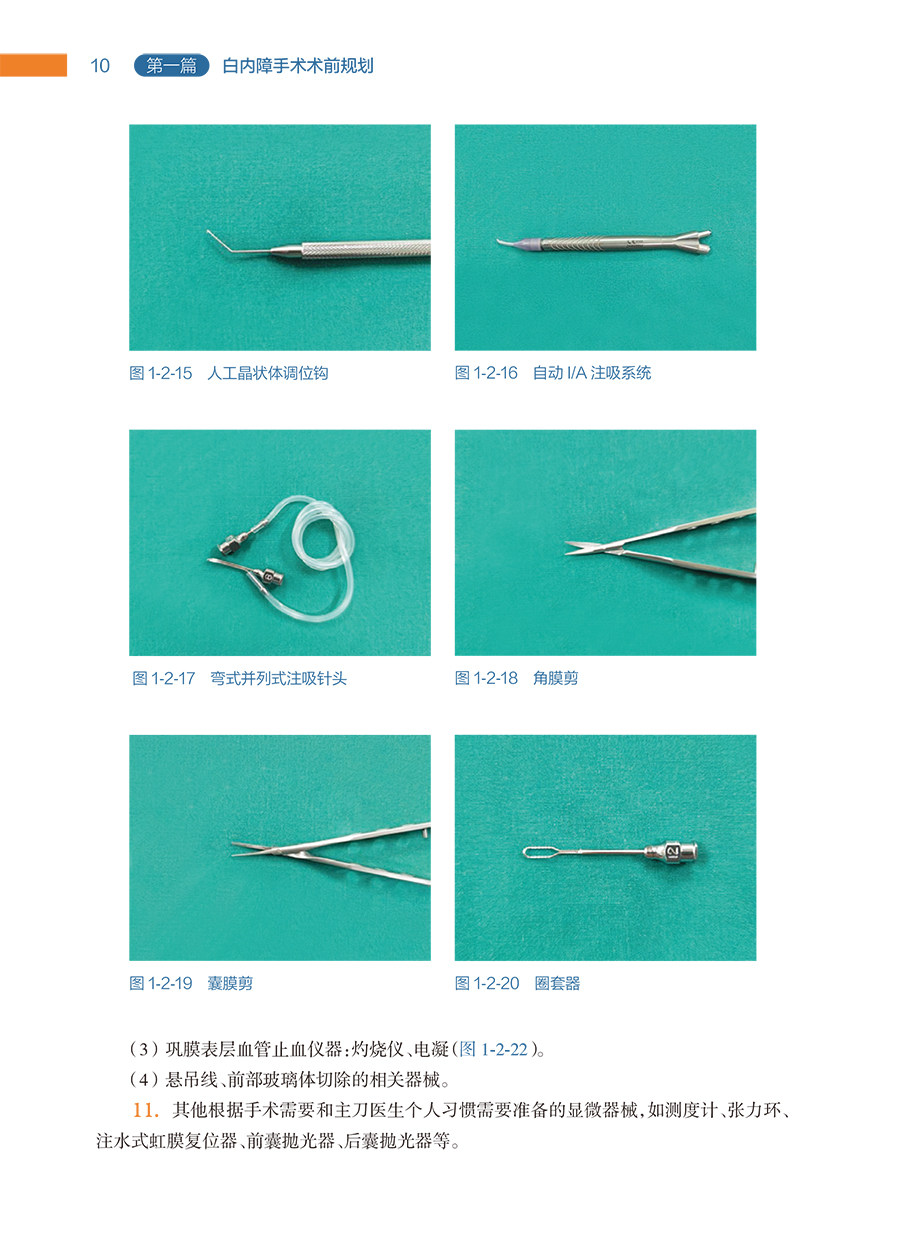 10 第一篇 白内障手术术前规划

图 1-2-15 人工晶状体调位钩

图 1-2-16 自动 I/A 注吸系统

图 1-2-17 弯式并列式注吸针头

图 1-2-18 角膜剪

图 1-2-19 囊膜剪

图 1-2-20 圈套器

（3）巩膜表层血管止血仪器：灼烧仪、电凝（图 1-2-22）。

（4）悬吊线、前部玻璃体切除的相关器械。

11. 其他根据手术需要和主刀医生个人习惯需要准备的显微器械，如测度计、张力环、注水式虹膜复位器、前囊抛光器、后囊抛光器等。