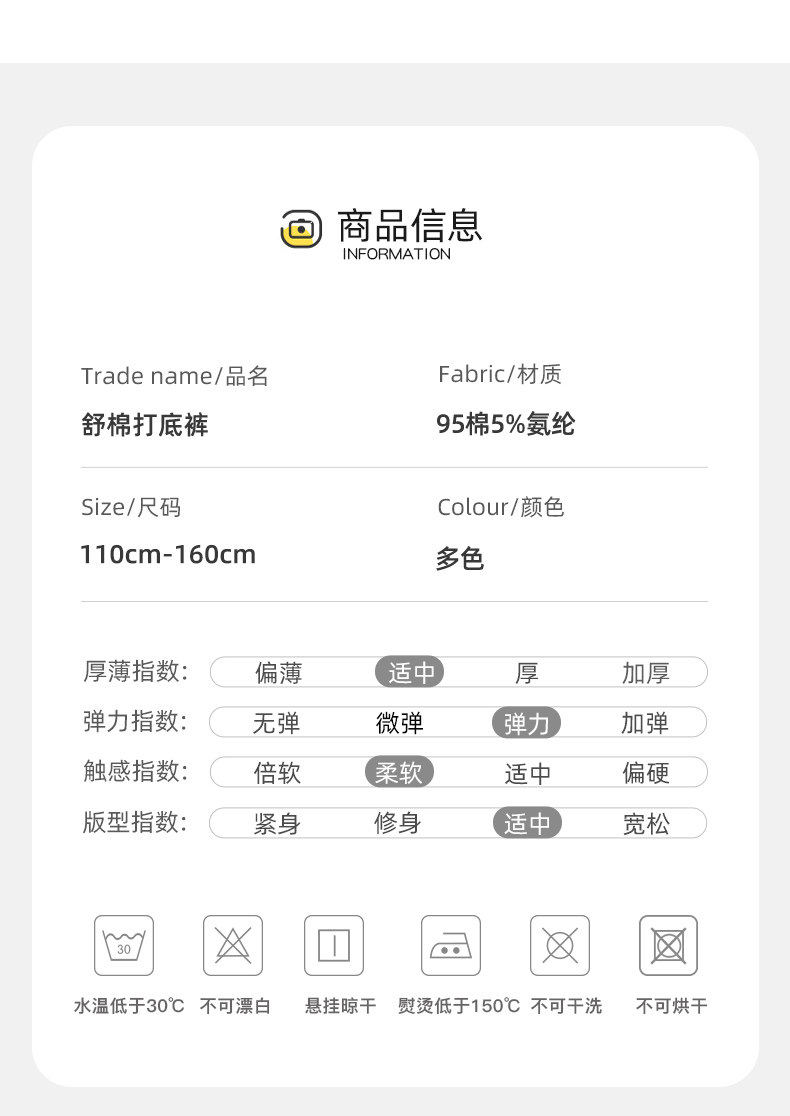 商品信息
INFORMATION

Trade name/品名
舒棉打底裤

Fabric/材质
95棉5%氨纶

Size/尺码
110cm-160cm

Colour/颜色
多色

厚薄指数: 偏薄 适中 厚 加厚
弹力指数: 无弹 微弹 弹力 加弹
触感指数: 倍软 柔软 适中 偏硬
版型指数: 紧身 修身 适中 宽松

30
水温低于30℃ 不可漂白 悬挂晾干 熨烫低于150℃ 不可干洗 不可烘干