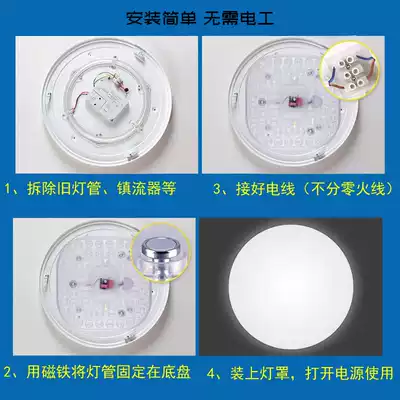 安装简单 无需电工

1、拆除旧灯管、镇流器等

3、接好电线（不分零火线）

2、用磁铁将灯管固定在底盘

4、装上灯罩，打开电源使用