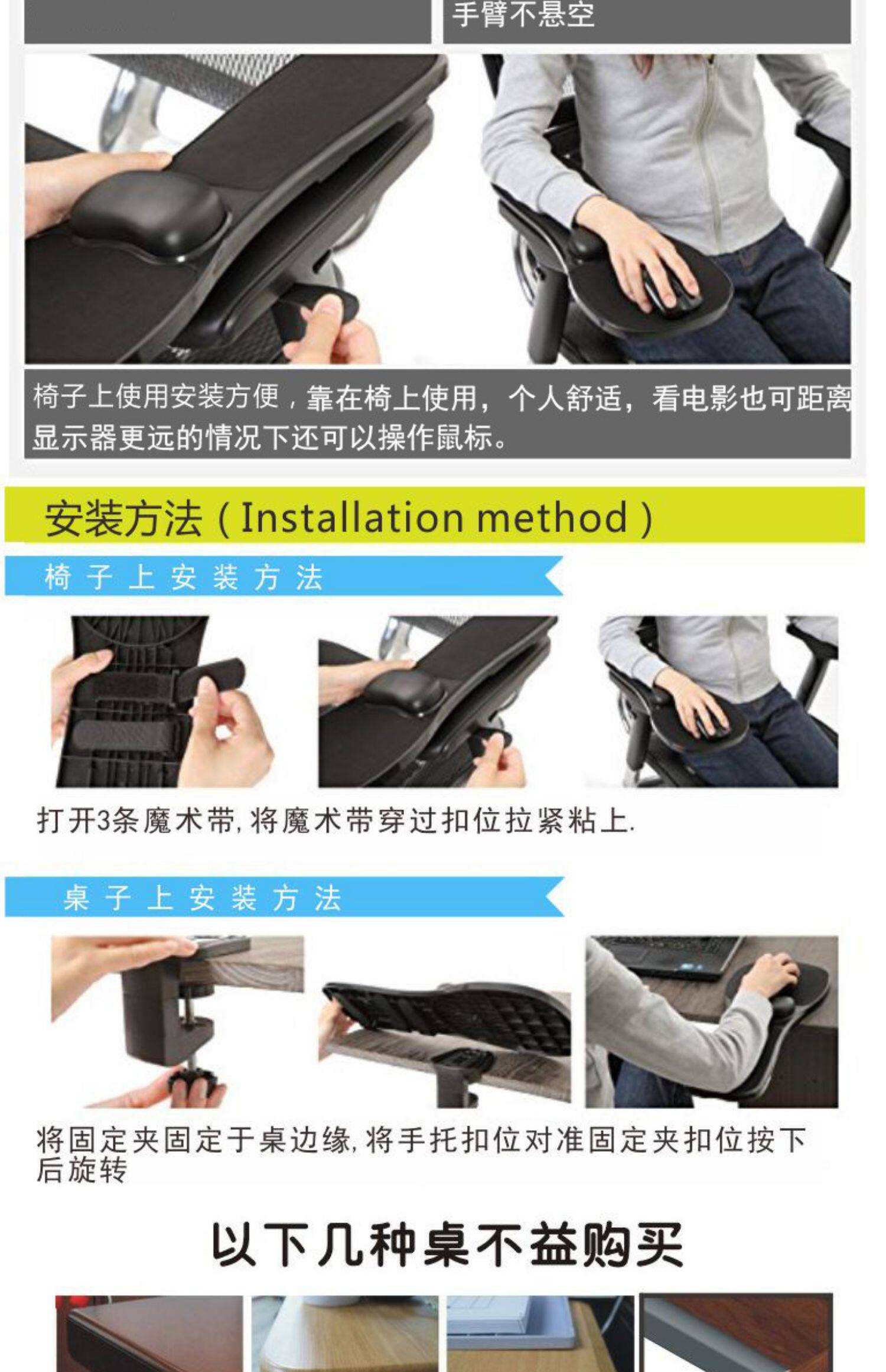 手臂不悬空

椅子上使用安装方便，靠在椅上使用，个人舒适，看电影也可距离显示器更远的情况下还可以操作鼠标。

安装方法（Installation method）

椅子上安装方法

打开3条魔术带，将魔术带穿过扣位拉紧粘上.

桌子上安装方法

将固定夹固定于桌边缘，将手托扣位对准固定夹扣位按下后旋转

以下几种桌不益购买