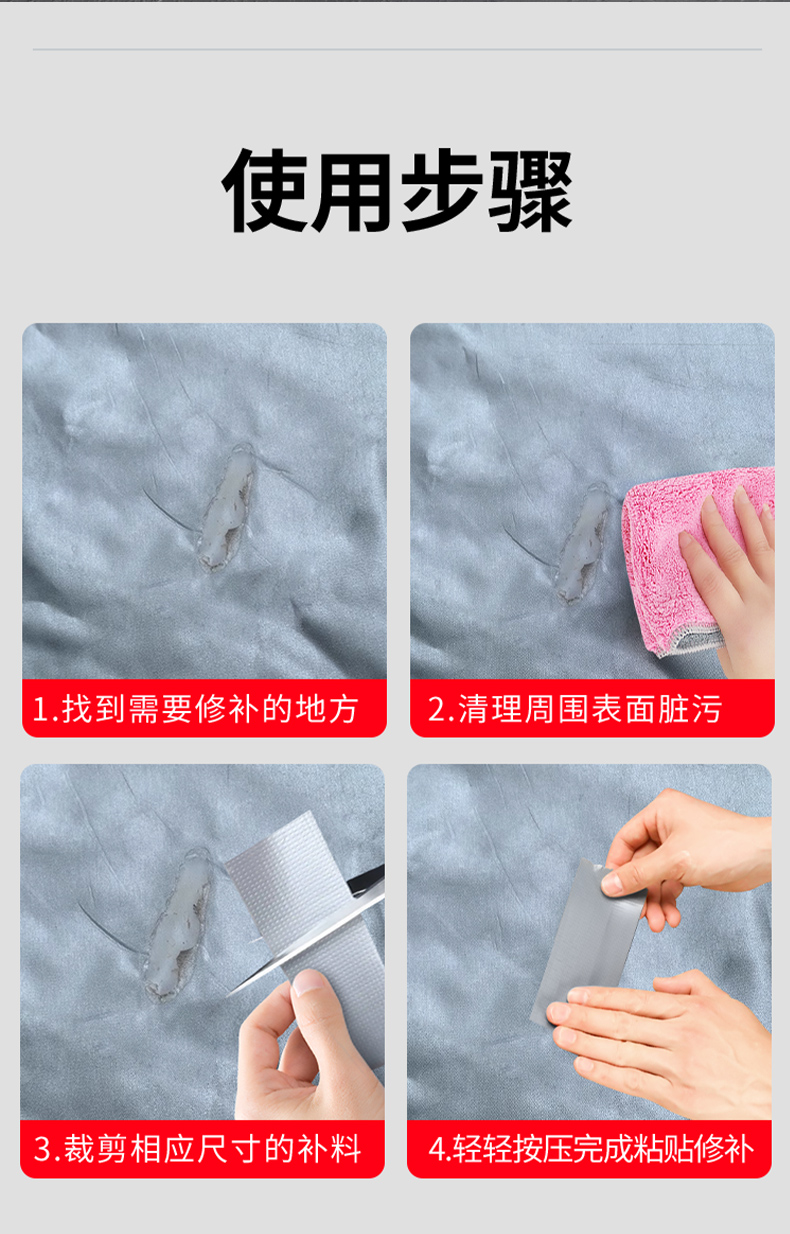 使用步骤

1.找到需要修补的地方

2.清理周围表面脏污

3.裁剪相应尺寸的补料

4.轻轻按压完成粘贴修补