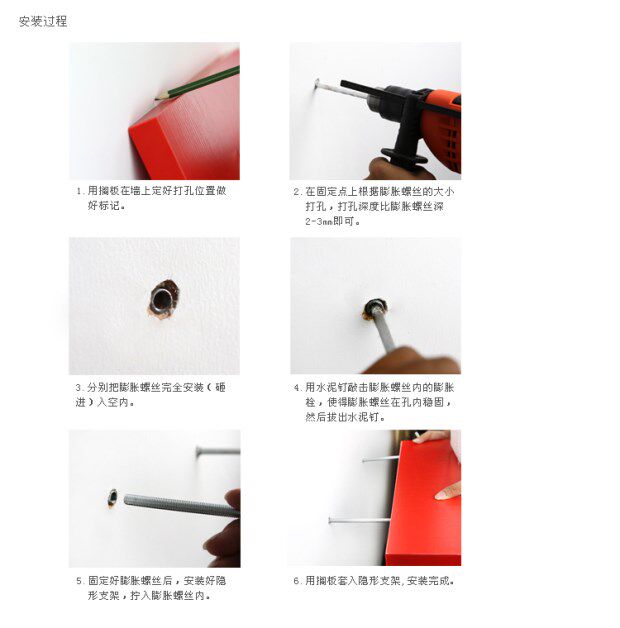 安装过程

1. 用搁板在墙上定好打孔位置做好标记。

2. 在固定点上根据膨胀螺丝的大小打孔，打孔深度比膨胀螺丝深2-3mm即可。

3. 分别把膨胀螺丝完全安装（砸进）入空内。

4. 用水泥钉敲击膨胀螺丝内的膨胀栓，使得膨胀螺丝在孔内稳固，然后拔出水泥钉。

5. 固定好膨胀螺丝后，安装好隐形支架，拧入膨胀螺丝内。

6. 用搁板套入隐形支架，安装完成。