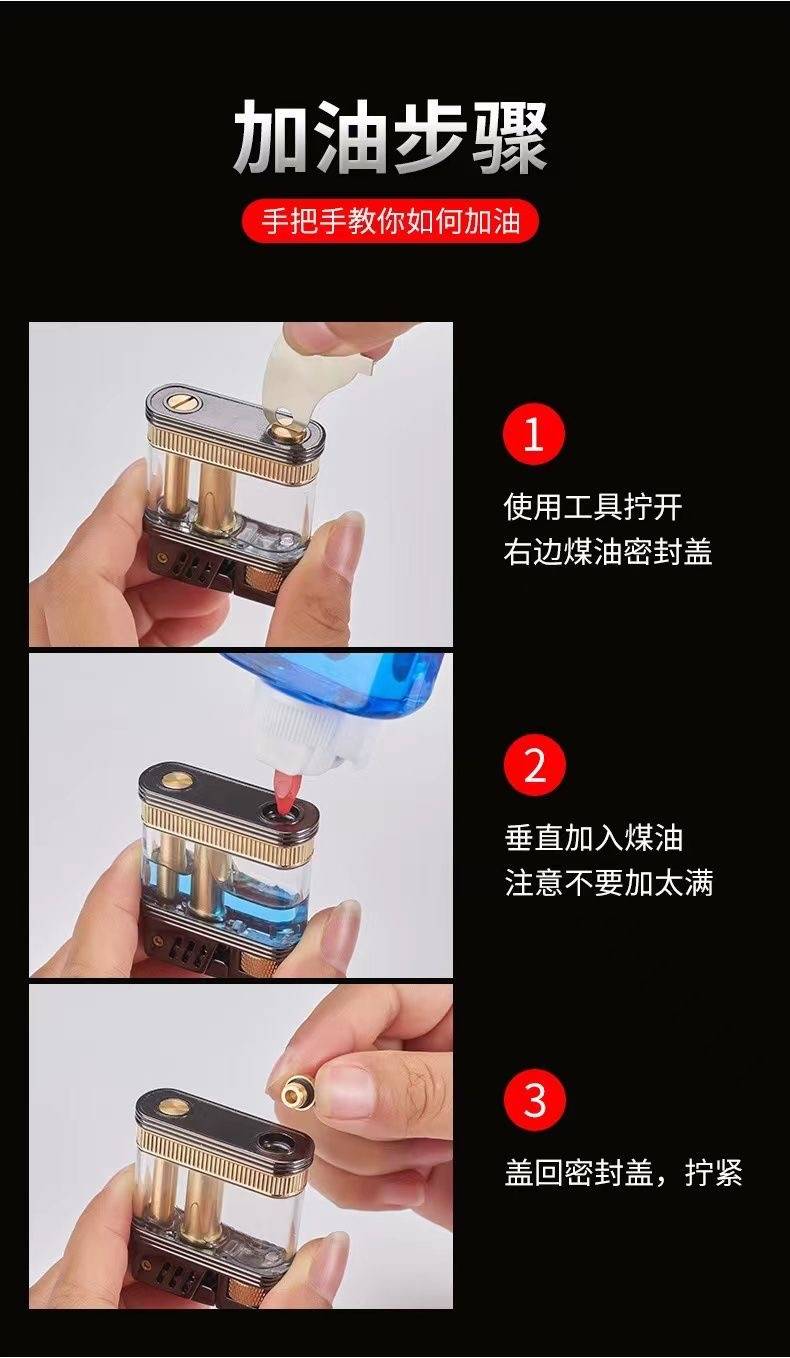 加油步骤

手把手教你如何加油

1

使用工具拧开
右边煤油密封盖

2

垂直加入煤油
注意不要加太满

3

盖回密封盖，拧紧