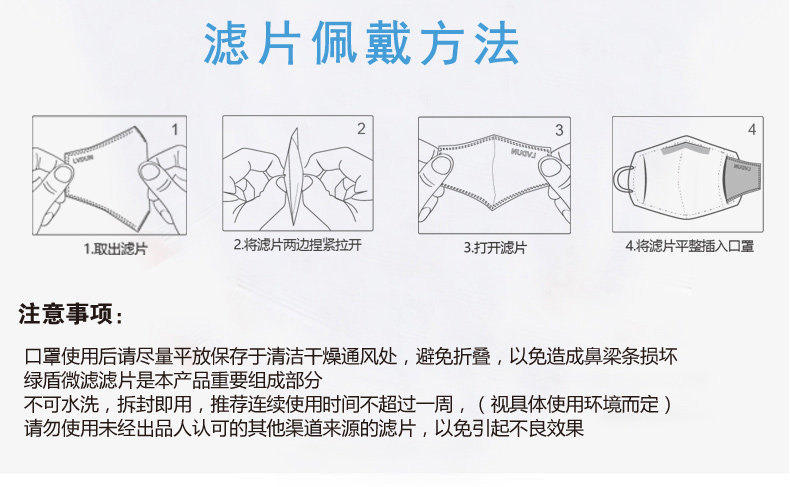 滤片佩戴方法

1
LVDUN
1.取出滤片

2
2.将滤片两边捏紧拉开

3
LVDUN
3.打开滤片

4
LVDUN
4.将滤片平整插入口罩

注意事项：

口罩使用后请尽量平放保存于清洁干燥通风处，避免折叠，以免造成鼻梁条损坏
绿盾微滤滤片是本产品重要组成部分
不可水洗，拆封即用，推荐连续使用时间不超过一周，（视具体使用环境而定）
请勿使用未经出品人认可的其他渠道来源的滤片，以免引起不良效果