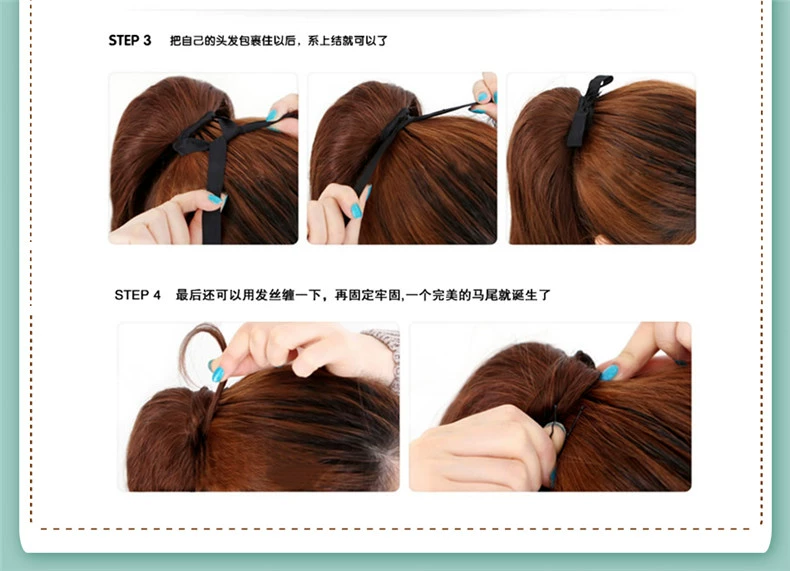 STEP 3 把自己的头发包裹住以后，系上结就可以了

STEP 4 最后还可以用发丝缠一下，再固定牢固,一个完美的马尾就诞生了