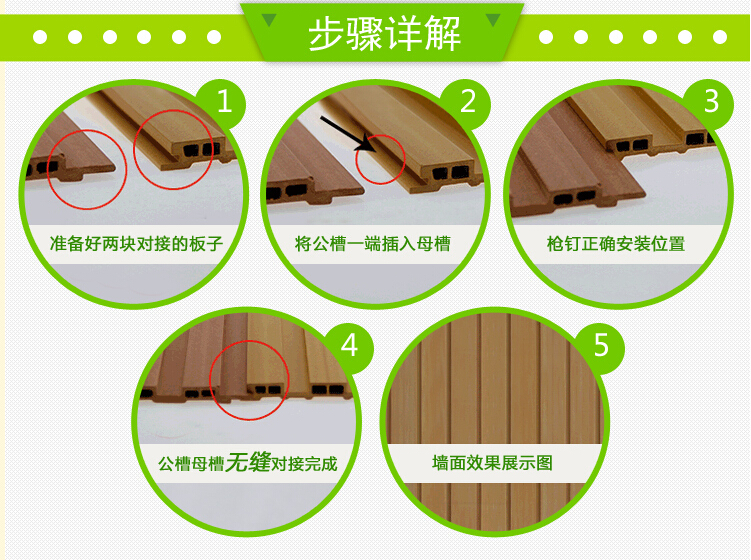 步骤详解

1
准备好两块对接的板子

2
将公槽一端插入母槽

3
枪钉正确安装位置

4
公槽母槽无缝对接完成

5
墙面效果展示图