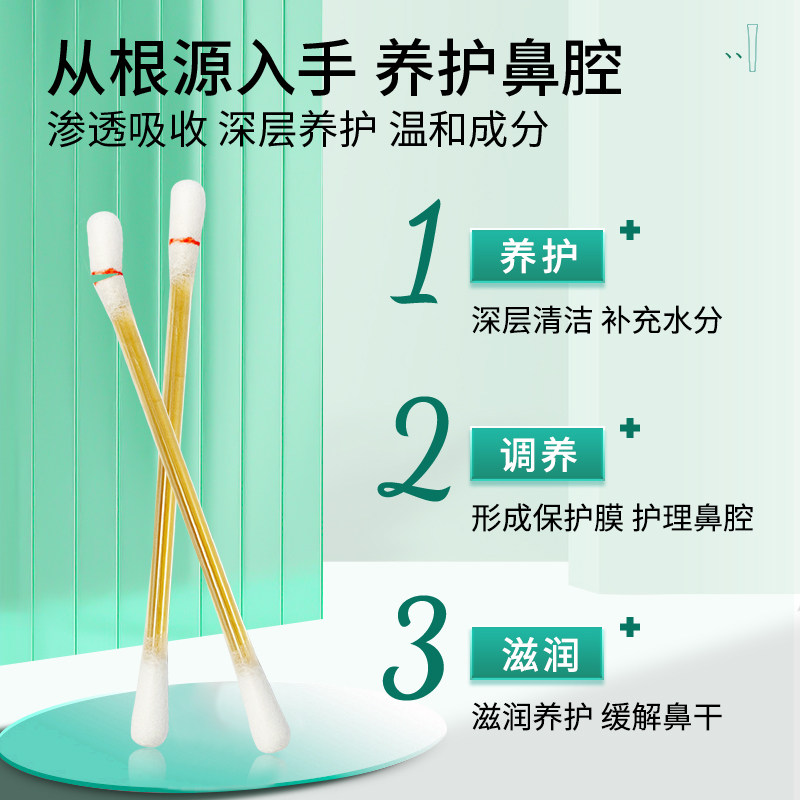 从根源入手 养护鼻腔
渗透吸收 深层养护 温和成分

1
养护
深层清洁 补充水分

2
调养
形成保护膜 护理鼻腔

3
滋润
滋润养护 缓解鼻干