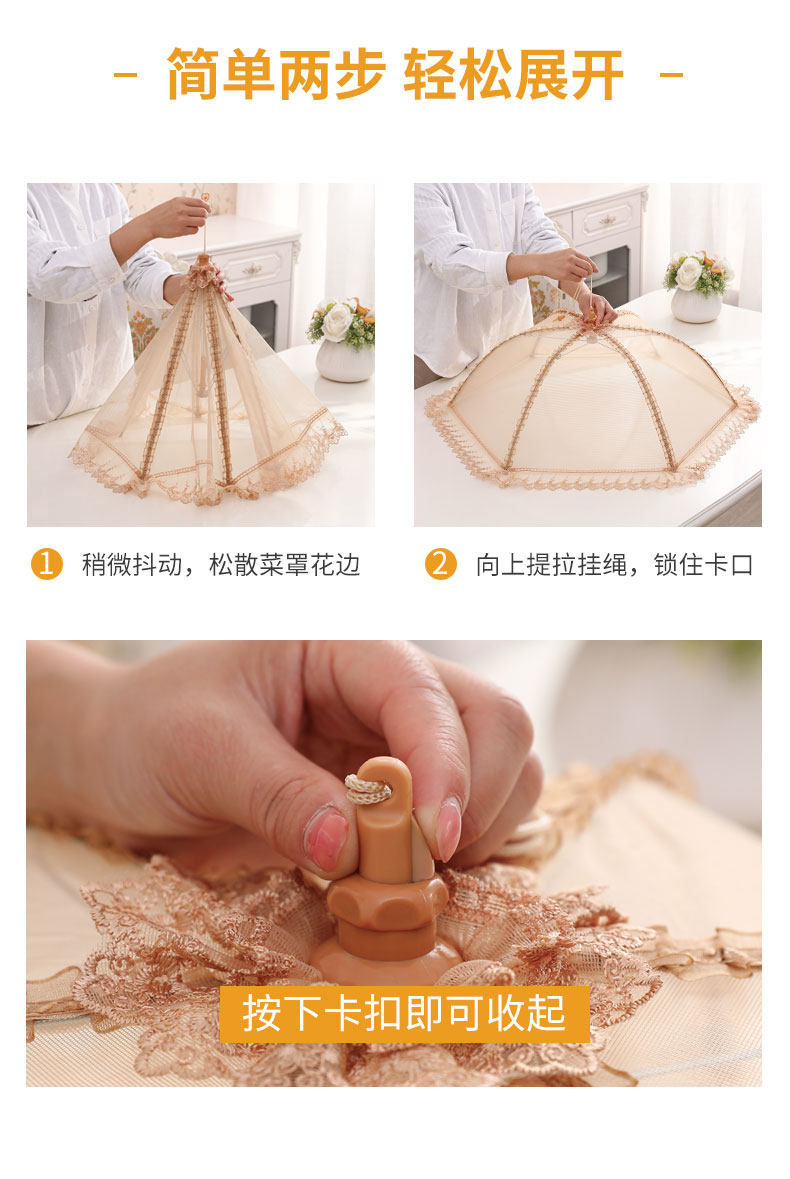 - 简单两步 轻松展开 -

1 稍微抖动，松散菜罩花边

2 向上提拉挂绳，锁住卡口

按下卡扣即可收起