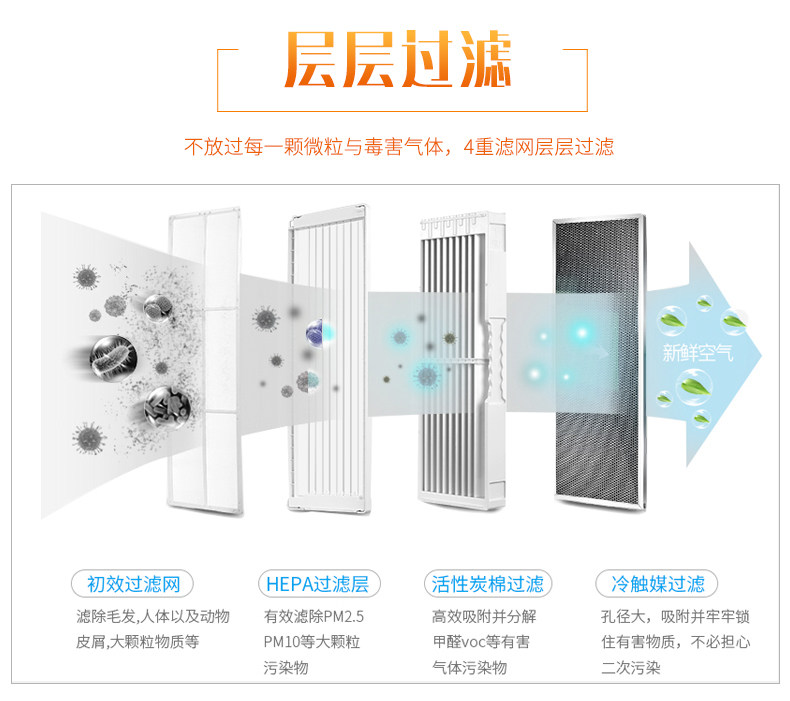 层层过滤

不放过每一颗微粒与毒害气体，4重滤网层层过滤

新鲜空气

初效过滤网

滤除毛发,人体以及动物皮屑,大颗粒物质等

HEPA过滤层

有效滤除PM2.5 PM10等大颗粒污染物

活性炭棉过滤

高效吸附并分解甲醛voc等有害气体污染物

冷触媒过滤

孔径大，吸附并牢牢锁住有害物质，不必担心二次污染