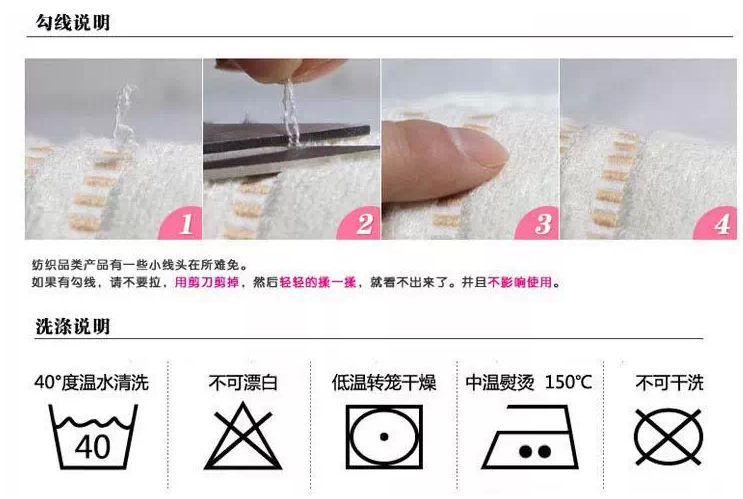 勾线说明

1

2

3

4

纺织品类产品有一些小线头在所难免。
如果有勾线，请不要拉，用剪刀剪掉，然后轻轻的揉一揉，就看不出来了。并且不影响使用。

洗涤说明

40°度温水清洗

40

不可漂白

低温转笼干燥

中温熨烫 150℃

不可干洗