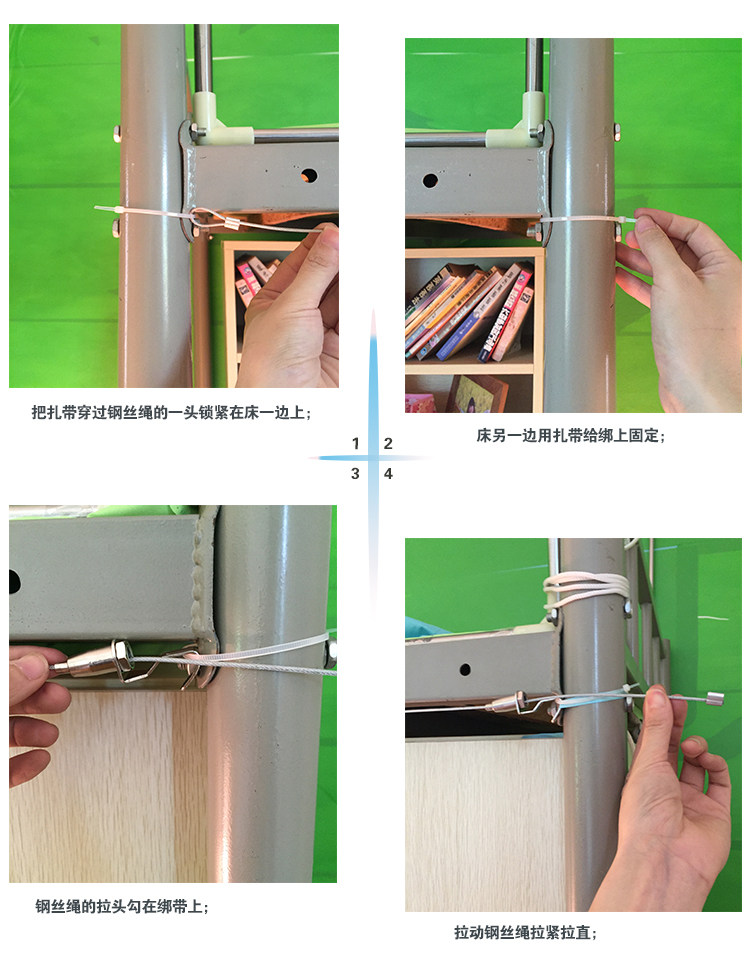 把扎带穿过钢丝绳的一头锁紧在床一边上；

床另一边用扎带给绑上固定；

1 2
3 4

钢丝绳的拉头勾在绑带上；

拉动钢丝绳拉紧拉直；