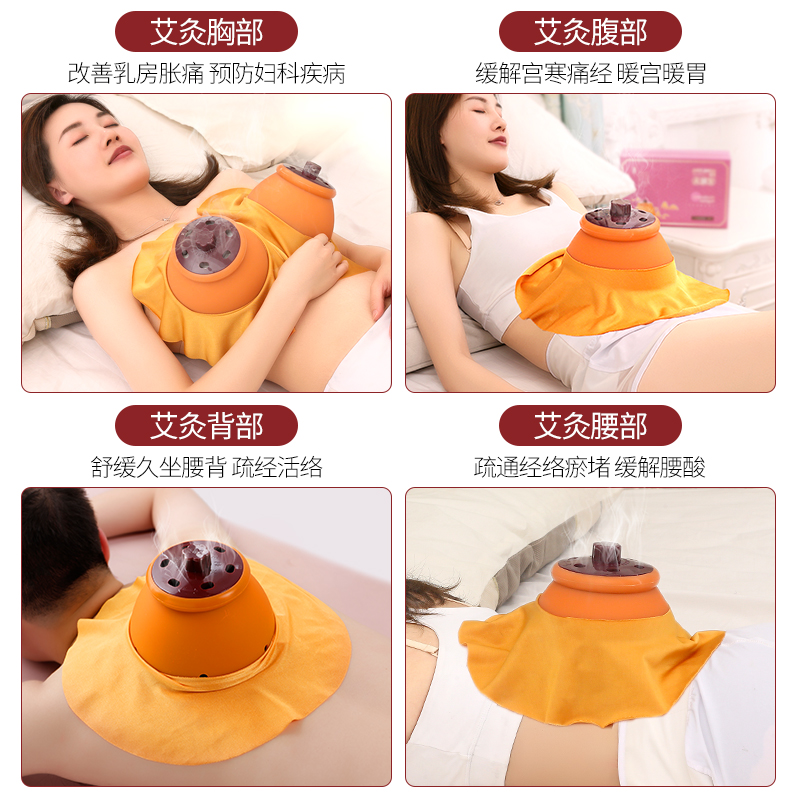 艾灸胸部
改善乳房胀痛 预防妇科疾病

艾灸腹部
缓解宫寒痛经 暖宫暖胃

艾灸背部
舒缓久坐腰背 疏经活络

艾灸腰部
疏通经络瘀堵 缓解腰酸