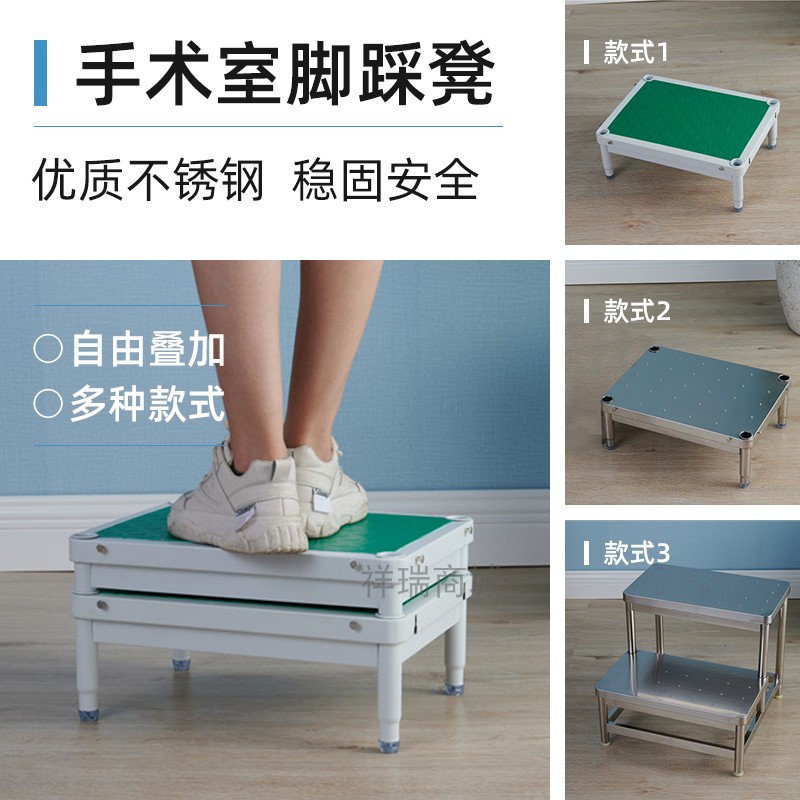 手术室脚踩凳

优质不锈钢 稳固安全

○自由叠加
○多种款式

祥瑞商

款式1

款式2

款式3