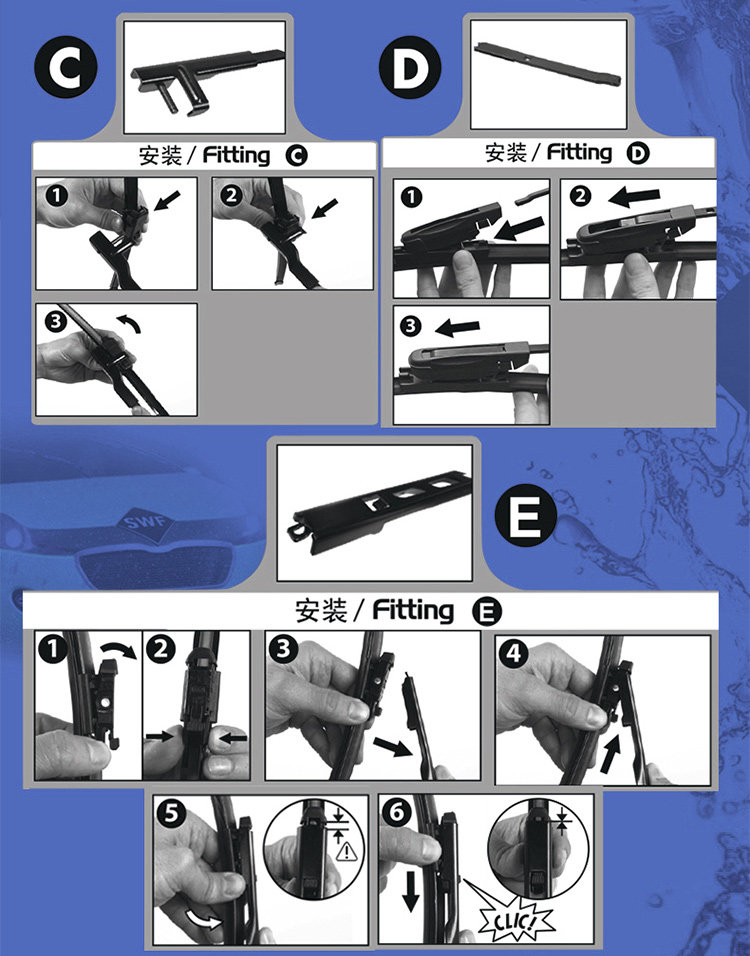 C

安装 / Fitting C

1
2
3

D

安装 / Fitting D

1
2
3

SWF

E

安装 / Fitting E

1
2
3
4
5
6

CLIC!