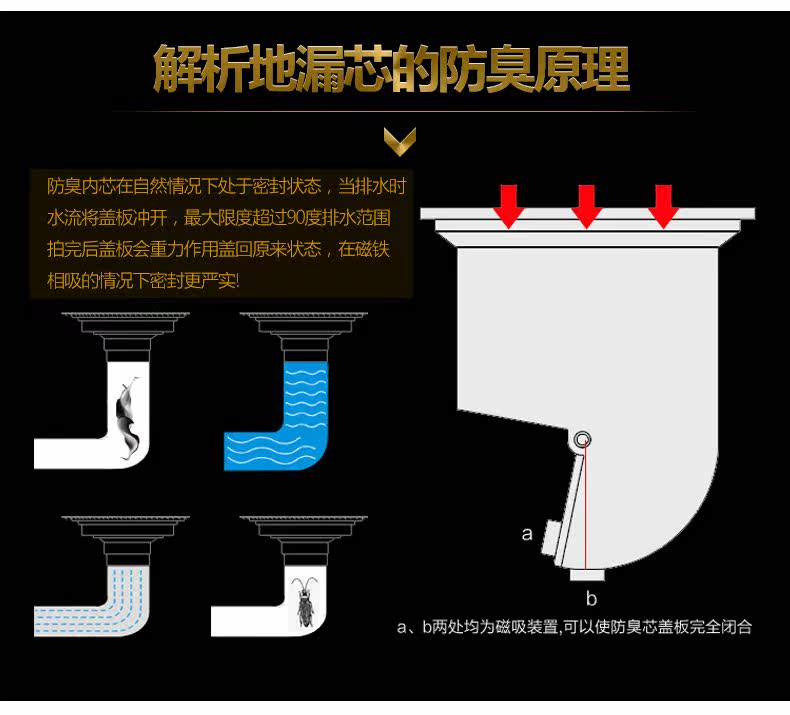 解析地漏芯的防臭原理

防臭内芯在自然情况下处于密封状态，当排水时水流将盖板冲开，最大限度超过90度排水范围拍完后盖板会重力作用盖回原来状态，在磁铁相吸的情况下密封更严实!

a

b

a、b两处均为磁吸装置,可以使防臭芯盖板完全闭合