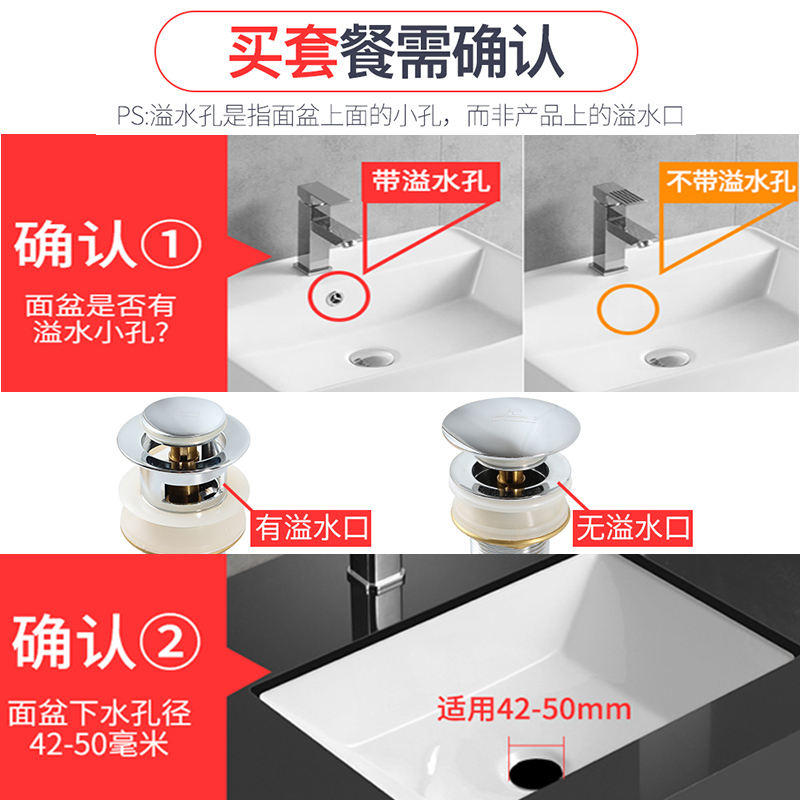 买套餐需确认

PS:溢水孔是指面盆上面的小孔，而非产品上的溢水口

确认①

面盆是否有溢水小孔?

带溢水孔

不带溢水孔

有溢水口

无溢水口

确认②

面盆下水孔径42-50毫米

适用42-50mm