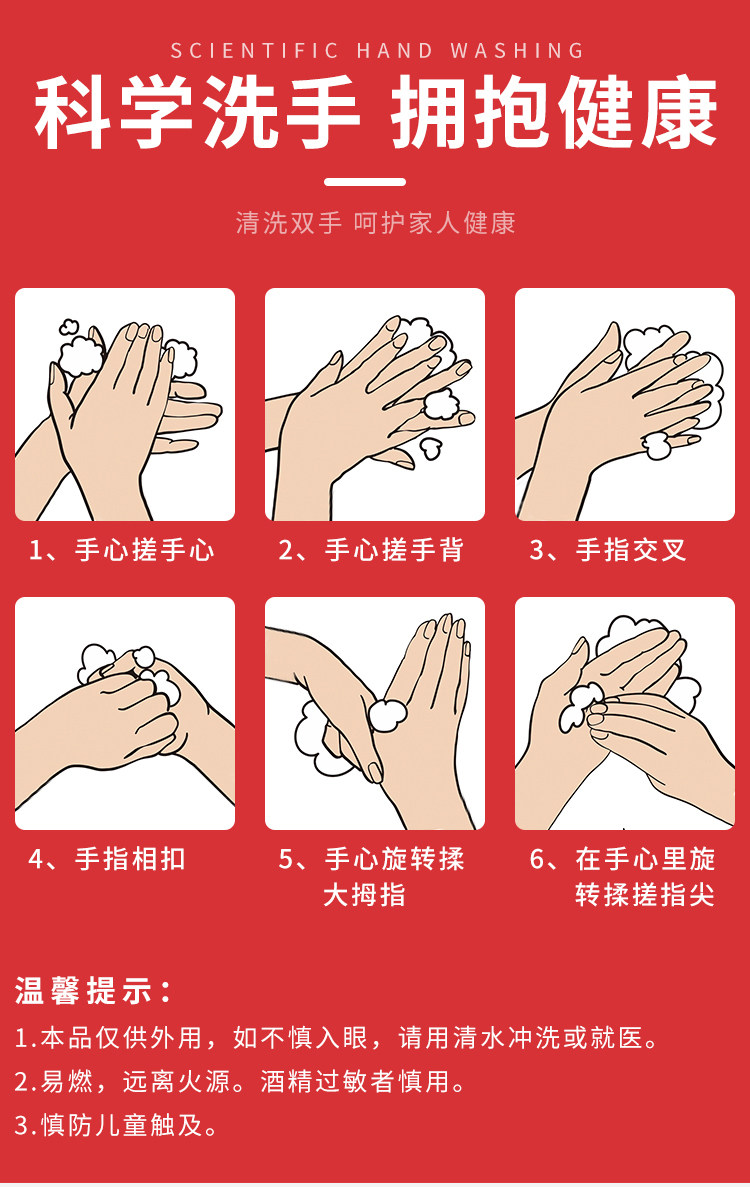 SCIENTIFIC HAND WASHING

科学洗手 拥抱健康

清洗双手 呵护家人健康

1、手心搓手心

2、手心搓手背

3、手指交叉

4、手指相扣

5、手心旋转揉大拇指

6、在手心里旋转揉搓指尖

温馨提示：

1.本品仅供外用，如不慎入眼，请用清水冲洗或就医。

2.易燃，远离火源。酒精过敏者慎用。

3.慎防儿童触及。