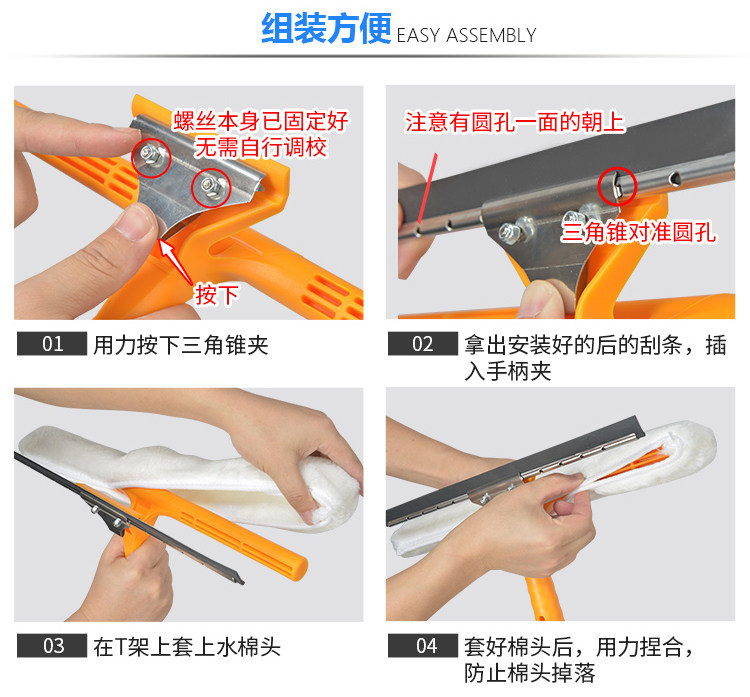 组装方便 EASY ASSEMBLY

螺丝本身已固定好
无需自行调校

按下

01 用力按下三角锥夹

注意有圆孔一面的朝上

三角锥对准圆孔

02 拿出安装好的后的刮条，插入手柄夹

03 在T架上套上水棉头

04 套好棉头后，用力捏合，防止棉头掉落