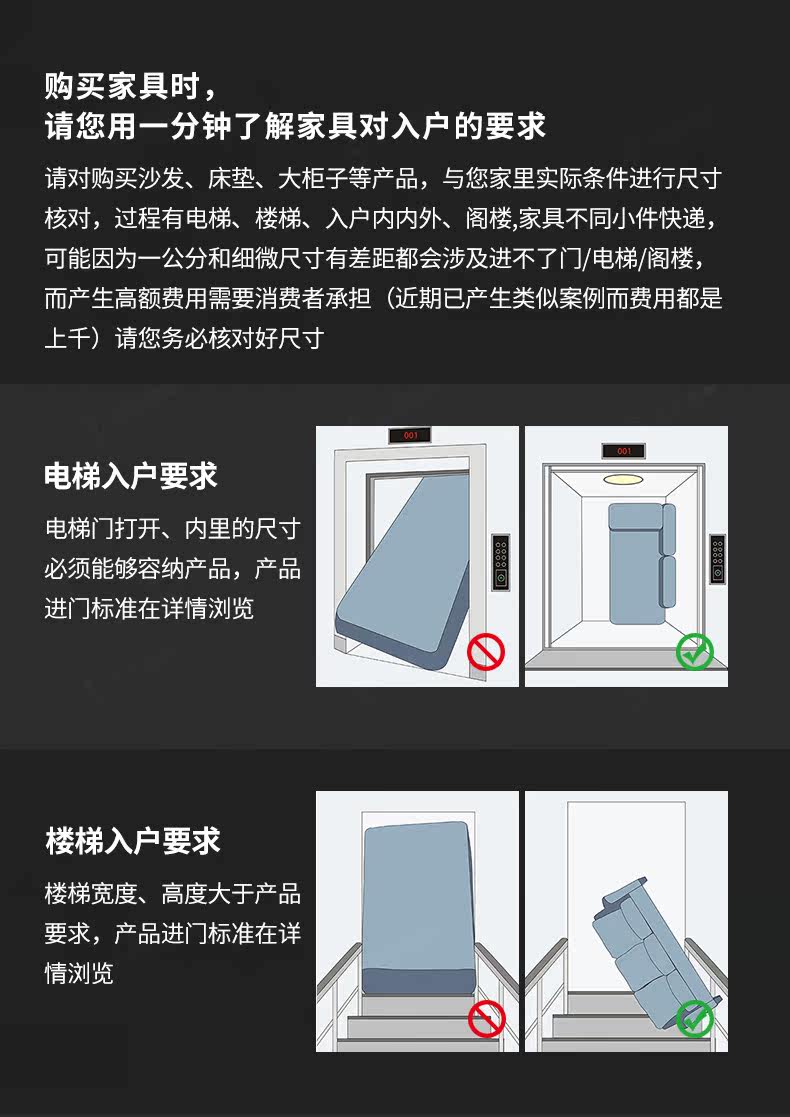 购买家具时，
请您用一分钟了解家具对入户的要求

请对购买沙发、床垫、大柜子等产品，与您家里实际条件进行尺寸核对，过程有电梯、楼梯、入户内内外、阁楼,家具不同小件快递，可能因为一公分和细微尺寸有差距都会涉及进不了门/电梯/阁楼，而产生高额费用需要消费者承担（近期已产生类似案例而费用都是上千）请您务必核对好尺寸

电梯入户要求

电梯门打开、内里的尺寸必须能够容纳产品，产品进门标准在详情浏览

001

001

楼梯入户要求

楼梯宽度、高度大于产品要求，产品进门标准在详情浏览