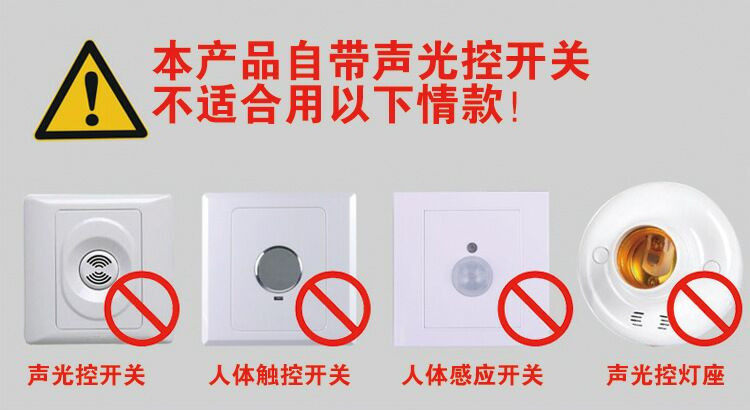 本产品自带声光控开关
不适合用以下情款!

声光控开关

人体触控开关

人体感应开关

声光控灯座