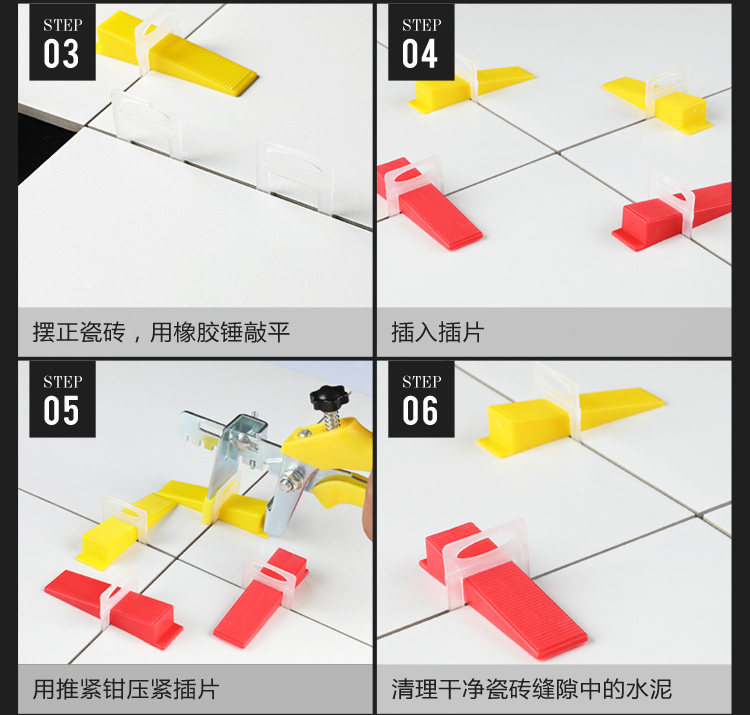 STEP
03

摆正瓷砖，用橡胶锤敲平

STEP
04

插入插片

STEP
05

用推紧钳压紧插片

STEP
06

清理干净瓷砖缝隙中的水泥